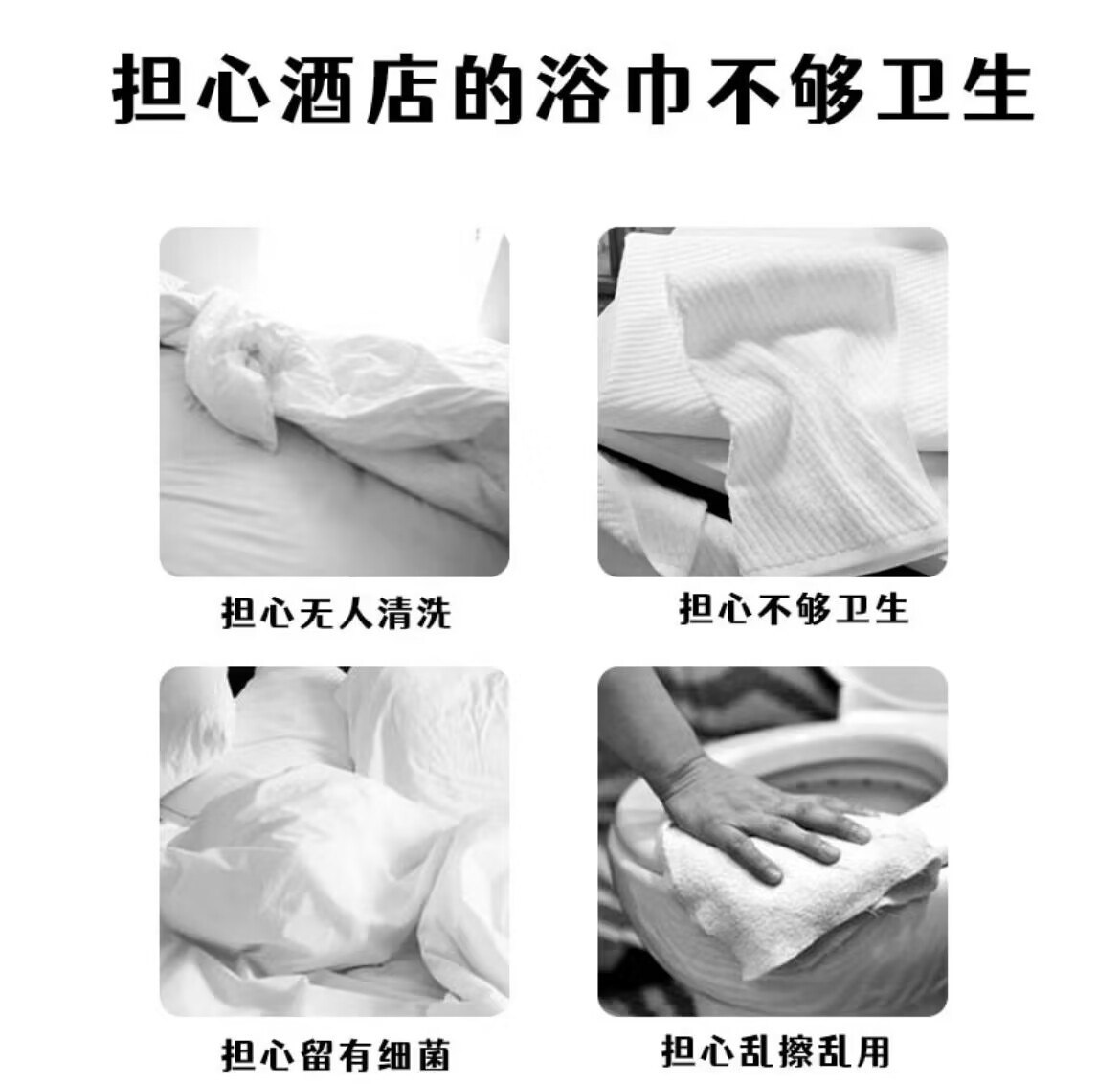 担心酒店的浴巾不够卫生

担心无人清洗

担心不够卫生

担心留有细菌

担心乱擦乱用