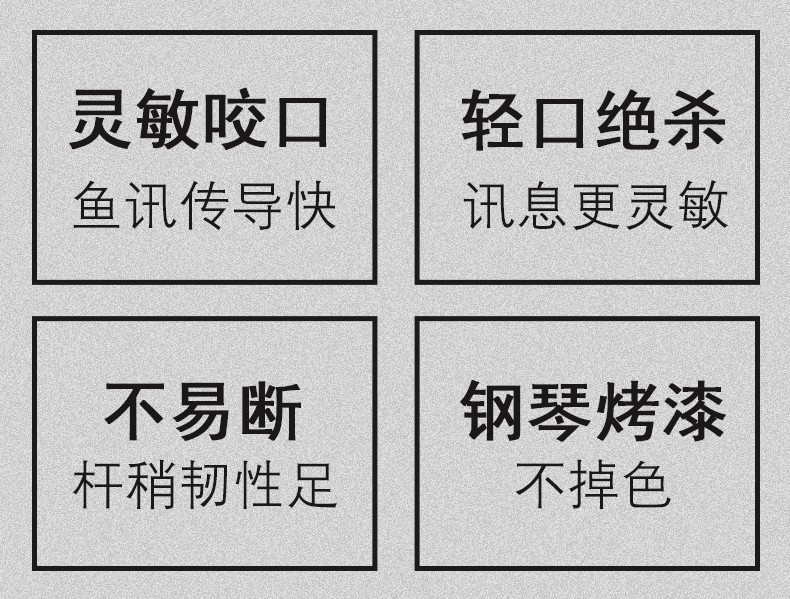 灵敏咬口
鱼讯传导快

轻口绝杀
讯息更灵敏

不易断
杆稍韧性足

钢琴烤漆
不掉色