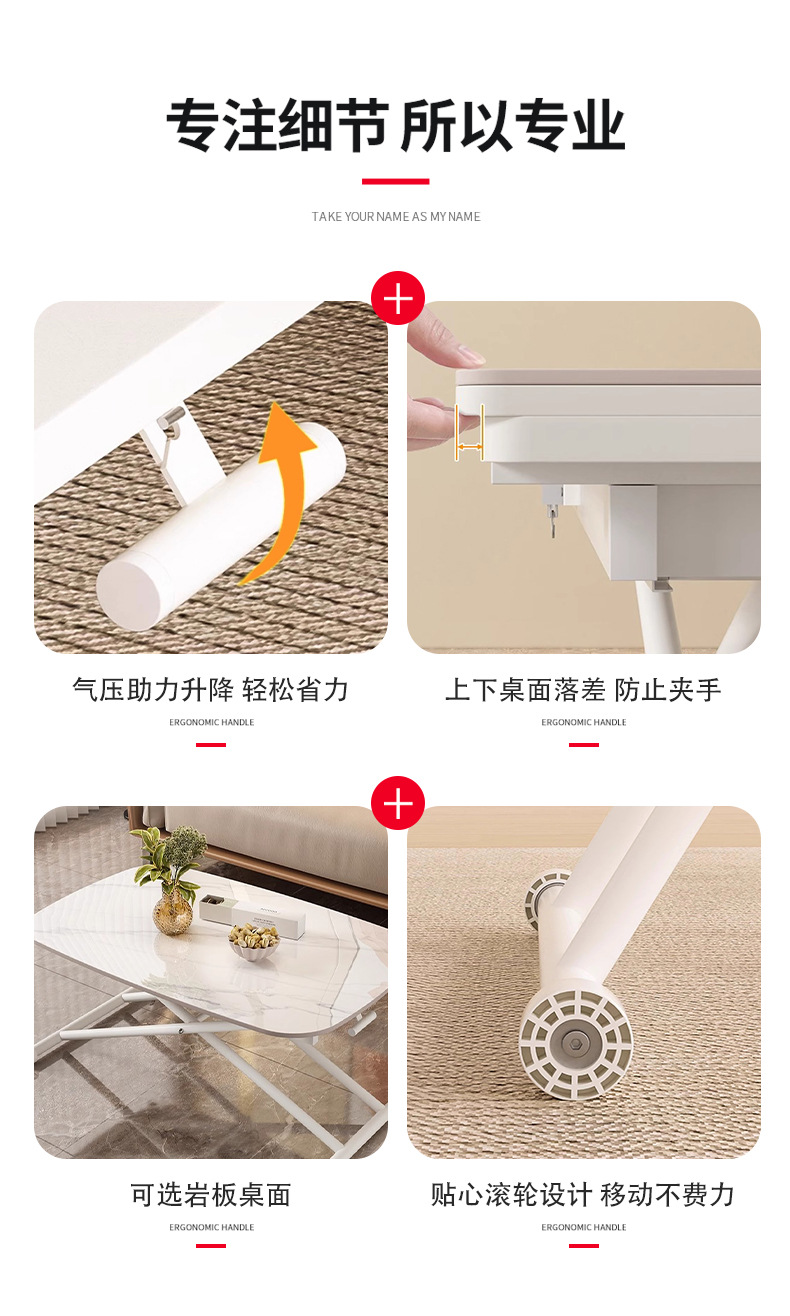 专注细节 所以专业

TAKE YOUR NAME AS MY NAME

气压助力升降 轻松省力

ERGONOMIC HANDLE

上下桌面落差 防止夹手

ERGONOMIC HANDLE

可选岩板桌面

ERGONOMIC HANDLE

贴心滚轮设计 移动不费力

ERGONOMIC HANDLE