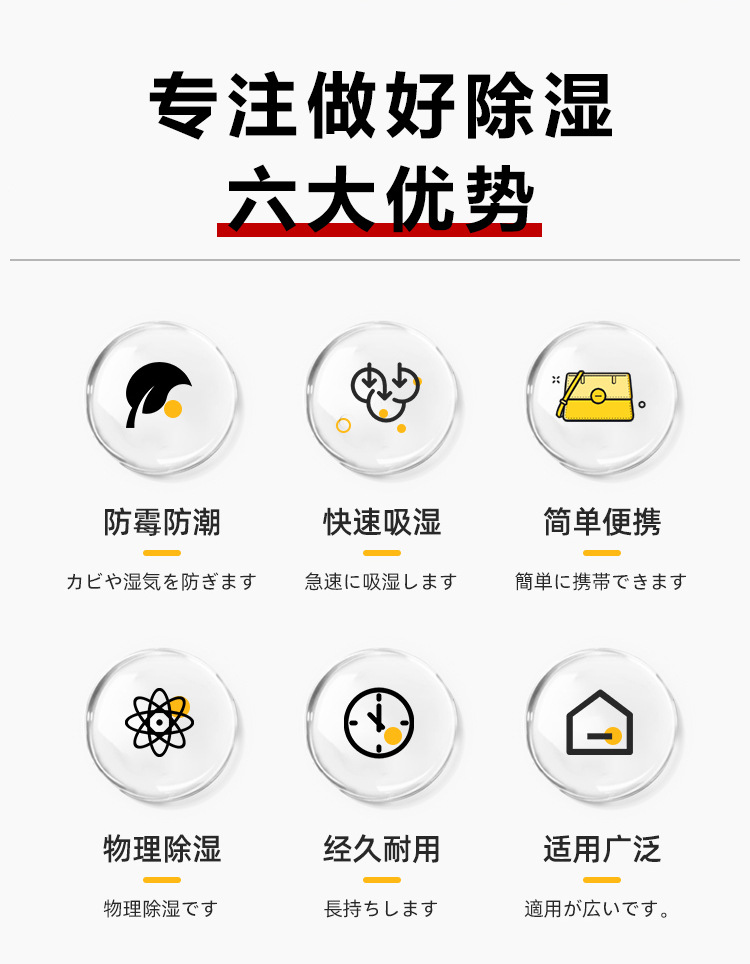 专注做好除湿
六大优势

防霉防潮
カビや湿気を防ぎます

快速吸湿
急速に吸湿します

简单便携
簡単に携帯できます

物理除湿
物理除湿です

经久耐用
長持ちします

适用广泛
適用が広いです。