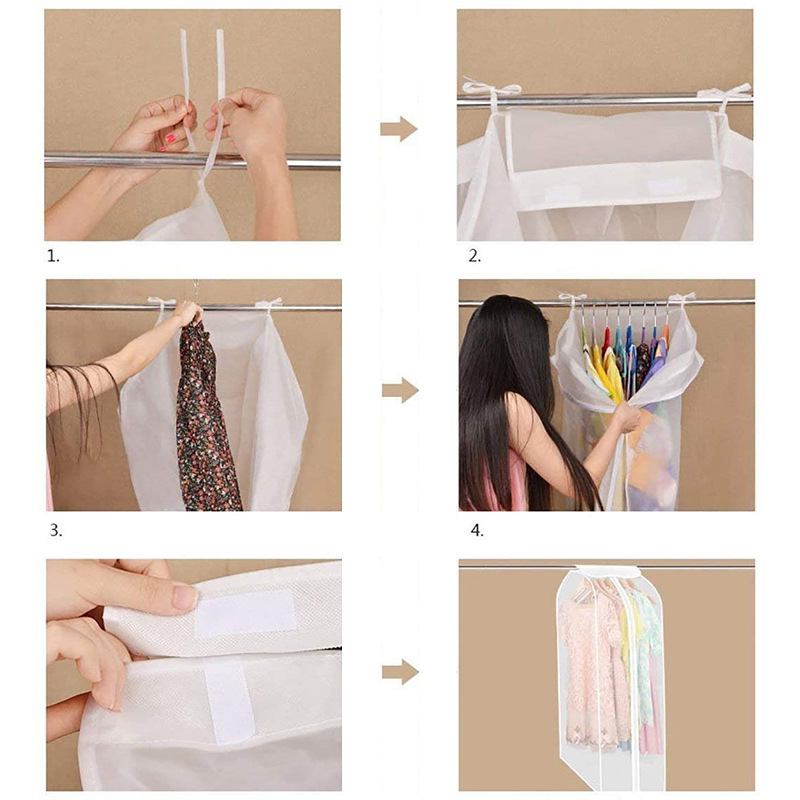 1.

2.

3.

4.