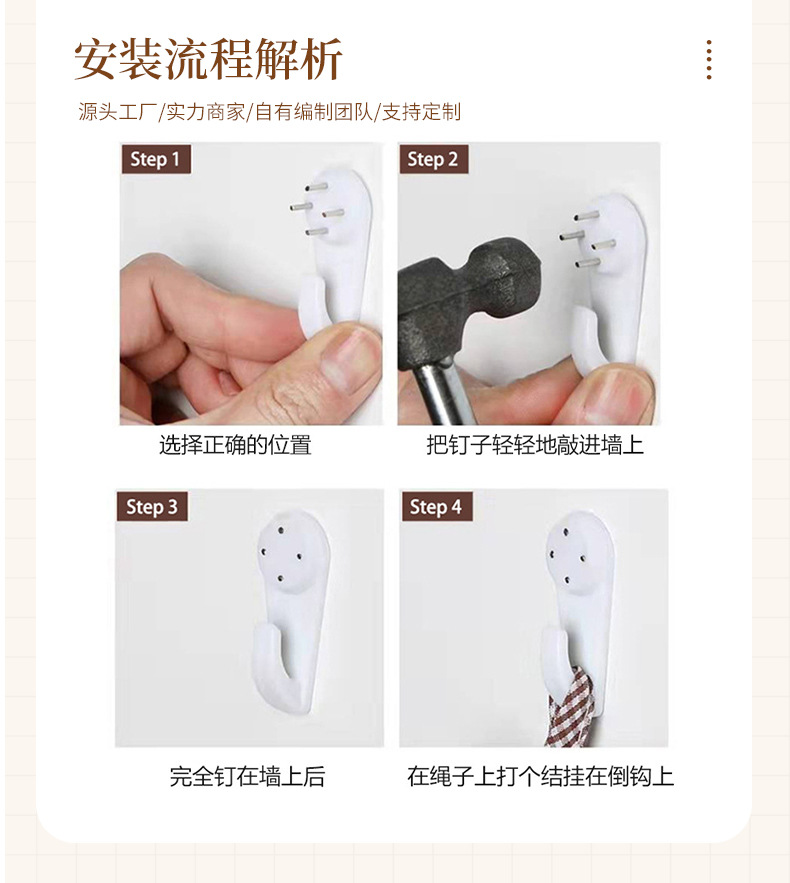 安装流程解析

源头工厂/实力商家/自有编制团队/支持定制

Step 1

选择正确的位置

Step 2

把钉子轻轻地敲进墙上

Step 3

完全钉在墙上后

Step 4

在绳子上打个结挂在倒钩上