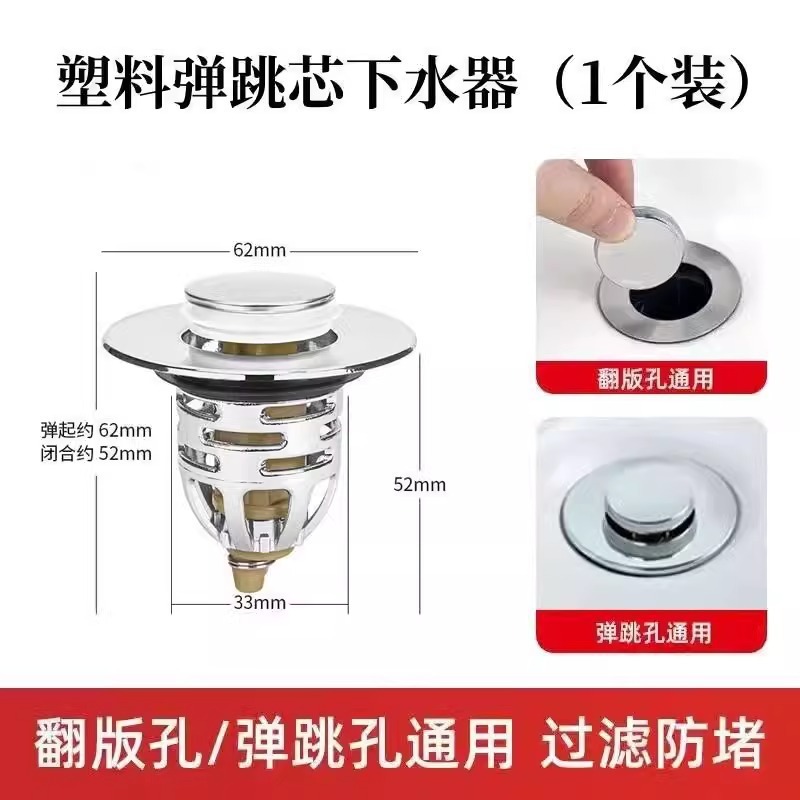 塑料弹跳芯下水器（1个装）

62mm

弹起约 62mm
闭合约 52mm

52mm

33mm

翻版孔通用

弹跳孔通用

翻版孔/弹跳孔通用 过滤防堵