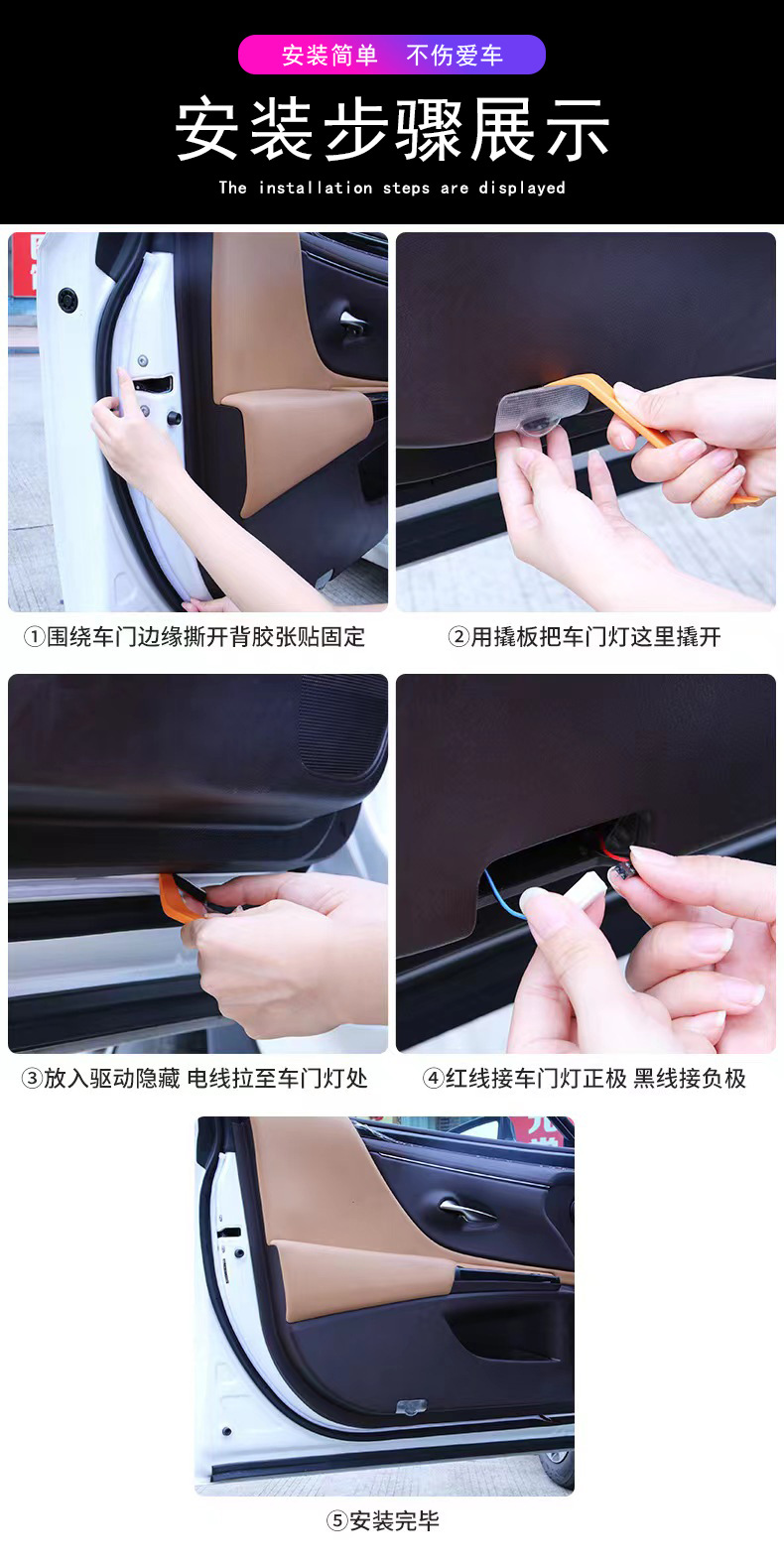 安装简单 不伤爱车

安装步骤展示

The installation steps are displayed

①围绕车门边缘撕开背胶张贴固定

②用撬板把车门灯这里撬开

③放入驱动隐藏 电线拉至车门灯处

④红线接车门灯正极 黑线接负极

⑤安装完毕