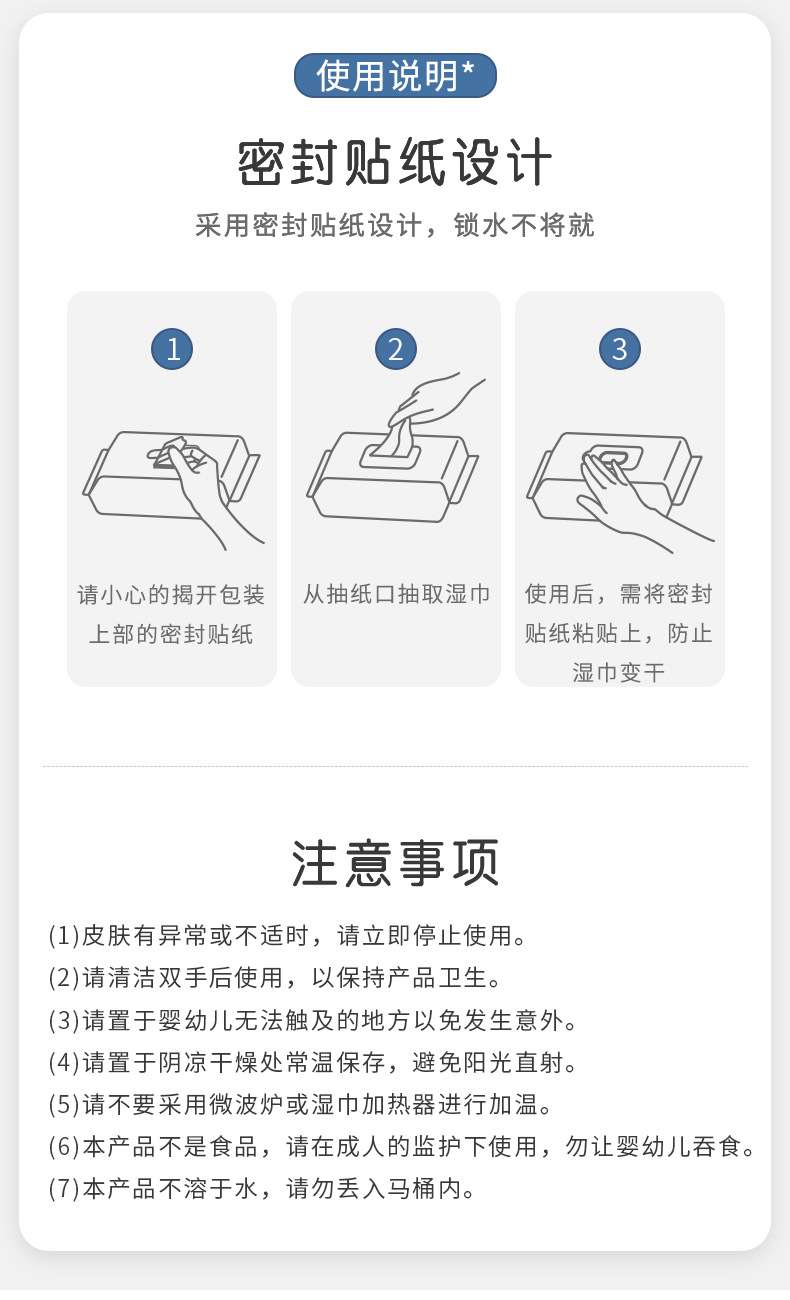 使用说明*

密封贴纸设计

采用密封贴纸设计，锁水不将就

1

请小心的揭开包装上部的密封贴纸

2

从抽纸口抽取湿巾

3

使用后，需将密封贴纸粘贴上，防止湿巾变干

注意事项

(1)皮肤有异常或不适时，请立即停止使用。
(2)请清洁双手后使用，以保持产品卫生。
(3)请置于婴幼儿无法触及的地方以免发生意外。
(4)请置于阴凉干燥处常温保存，避免阳光直射。
(5)请不要采用微波炉或湿巾加热器进行加温。
(6)本产品不是食品，请在成人的监护下使用，勿让婴幼儿吞食。
(7)本产品不溶于水，请勿丢入马桶内。