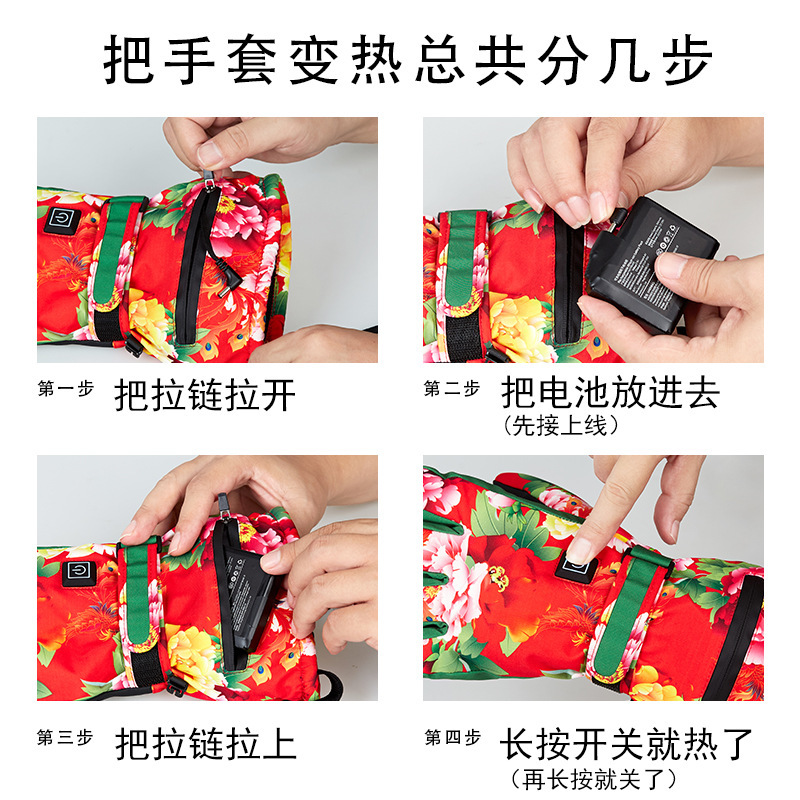 把手套变热总共分几步

第一步 把拉链拉开

第二步 把电池放进去
（先接上线）

第三步 把拉链拉上

第四步 长按开关就热了
（再长按就关了）