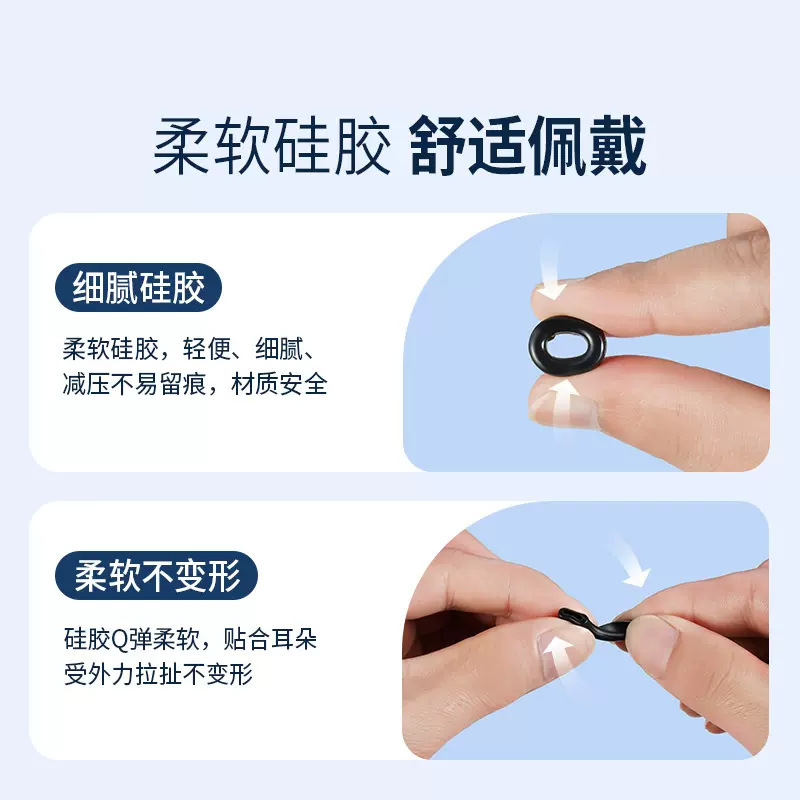 柔软硅胶 舒适佩戴

细腻硅胶

柔软硅胶，轻便、细腻、减压不易留痕，材质安全

柔软不变形

硅胶Q弹柔软，贴合耳朵受外力拉扯不变形