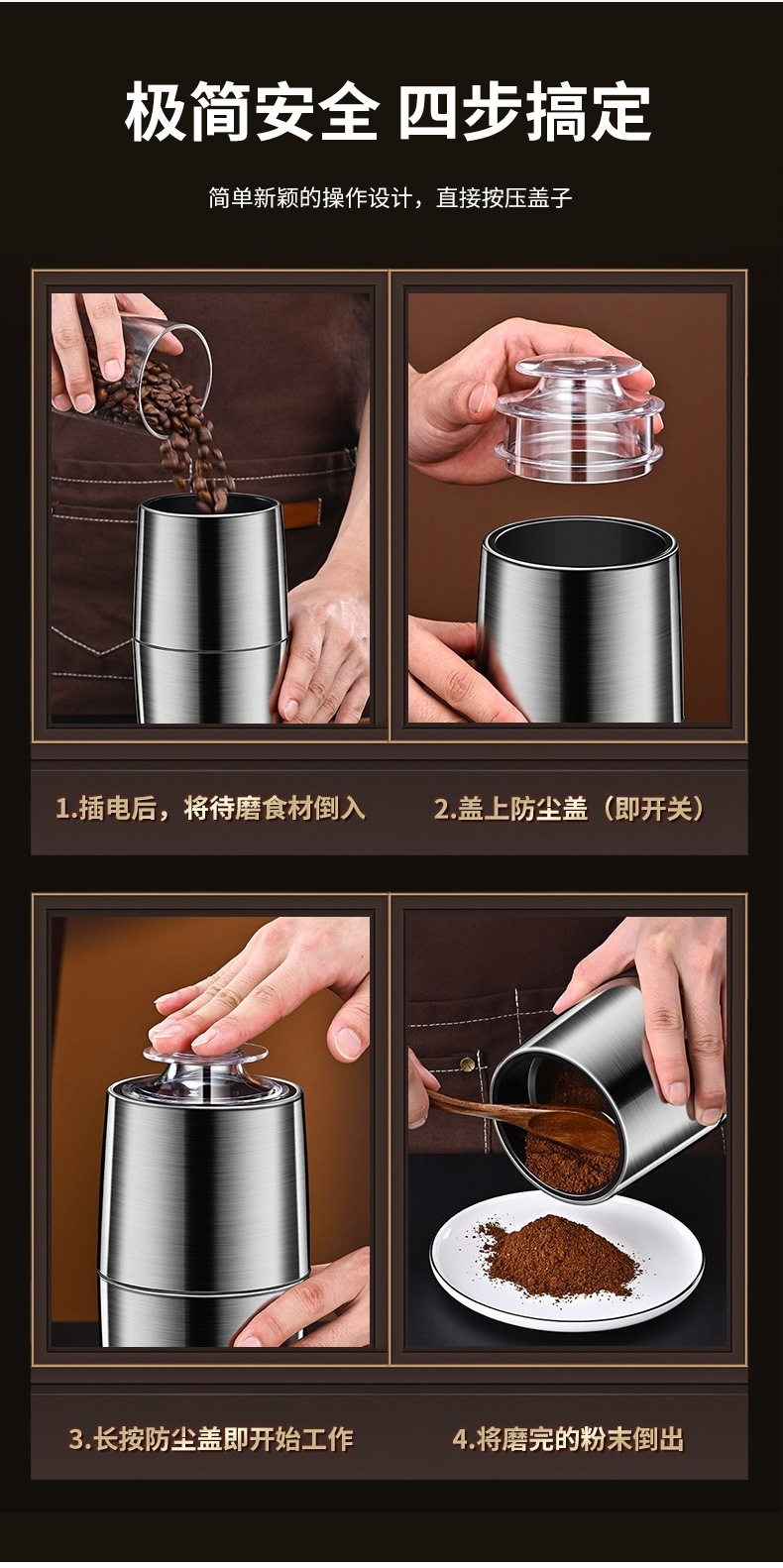 极简安全 四步搞定

简单新颖的操作设计，直接按压盖子

1.插电后，将待磨食材倒入

2.盖上防尘盖（即开关）

3.长按防尘盖即开始工作

4.将磨完的粉末倒出