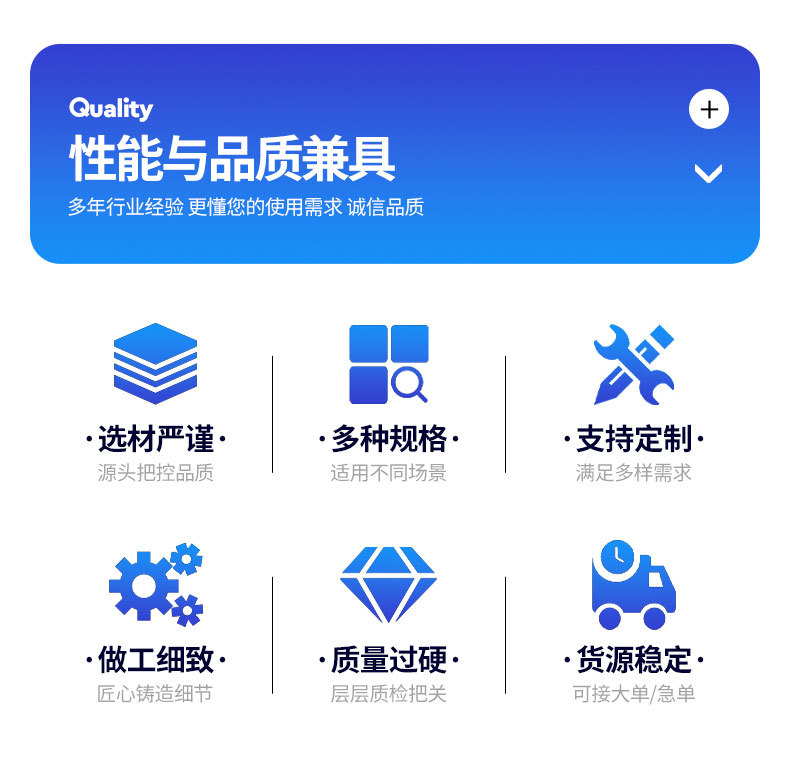 Quality
性能与品质兼具
多年行业经验 更懂您的使用需求 诚信品质

·选材严谨·
源头把控品质

·多种规格·
适用不同场景

·支持定制·
满足多样需求

·做工细致·
匠心铸造细节

·质量过硬·
层层质检把关

·货源稳定·
可接大单/急单