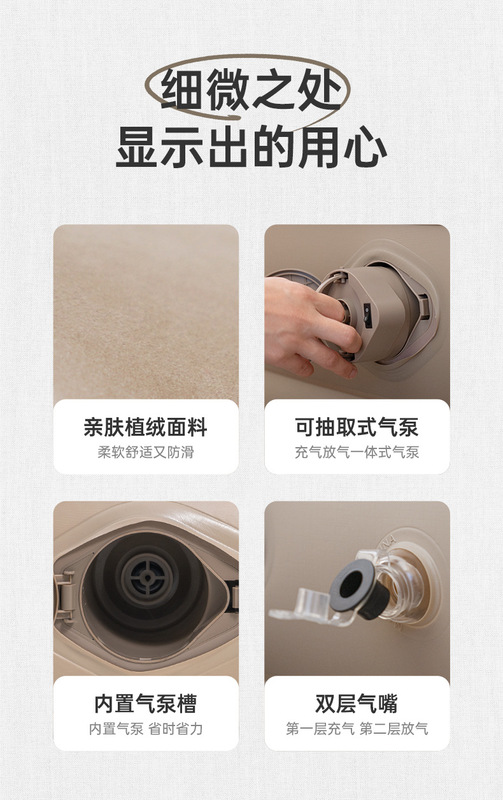 细微之处
显示出的用心

亲肤植绒面料
柔软舒适又防滑

可抽取式气泵
充气放气一体式气泵

内置气泵槽
内置气泵 省时省力

双层气嘴
第一层充气 第二层放气