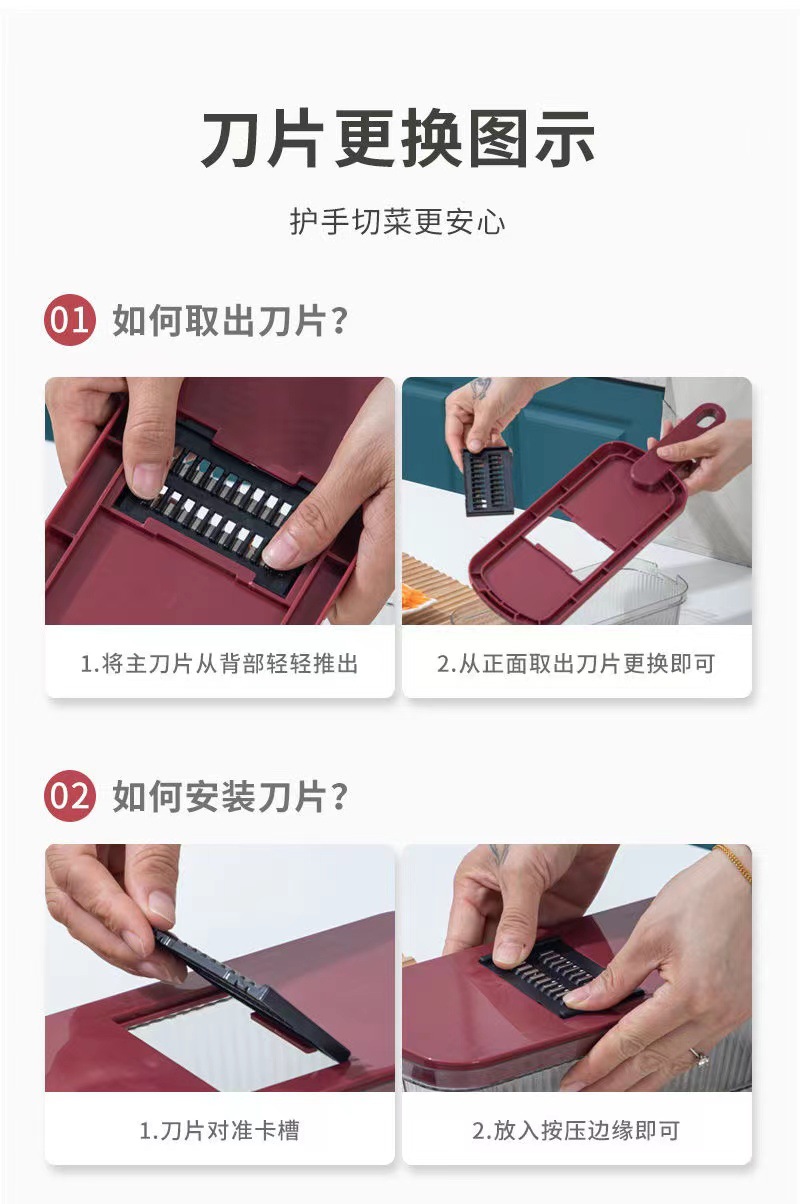 刀片更换图示

护手切菜更安心

01 如何取出刀片？

1.将主刀片从背部轻轻推出

2.从正面取出刀片更换即可

02 如何安装刀片？

1.刀片对准卡槽

2.放入按压边缘即可