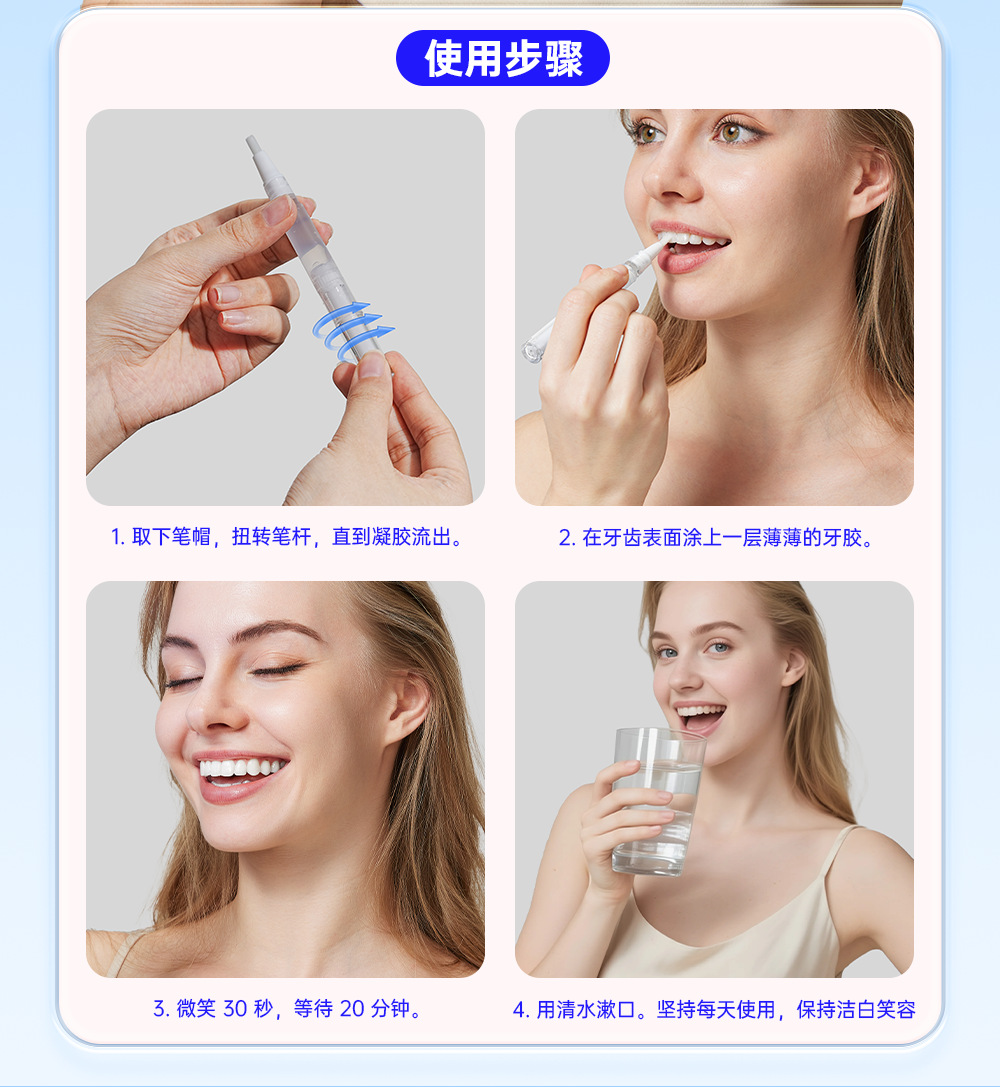 使用步骤

1. 取下笔帽，扭转笔杆，直到凝胶流出。

2. 在牙齿表面涂上一层薄薄的牙胶。

3. 微笑 30 秒，等待 20 分钟。

4. 用清水漱口。坚持每天使用，保持洁白笑容