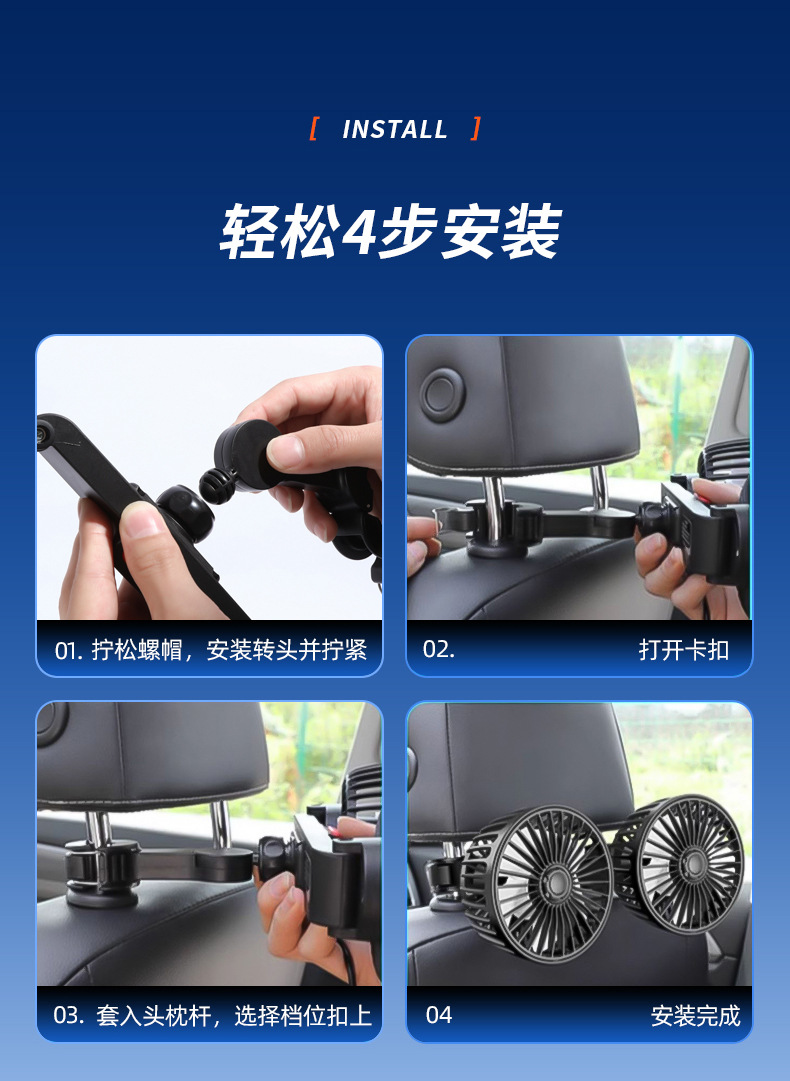 [ INSTALL ]

轻松4步安装

01. 拧松螺帽，安装转头并拧紧

02. 打开卡扣

03. 套入头枕杆，选择档位扣上

04 安装完成