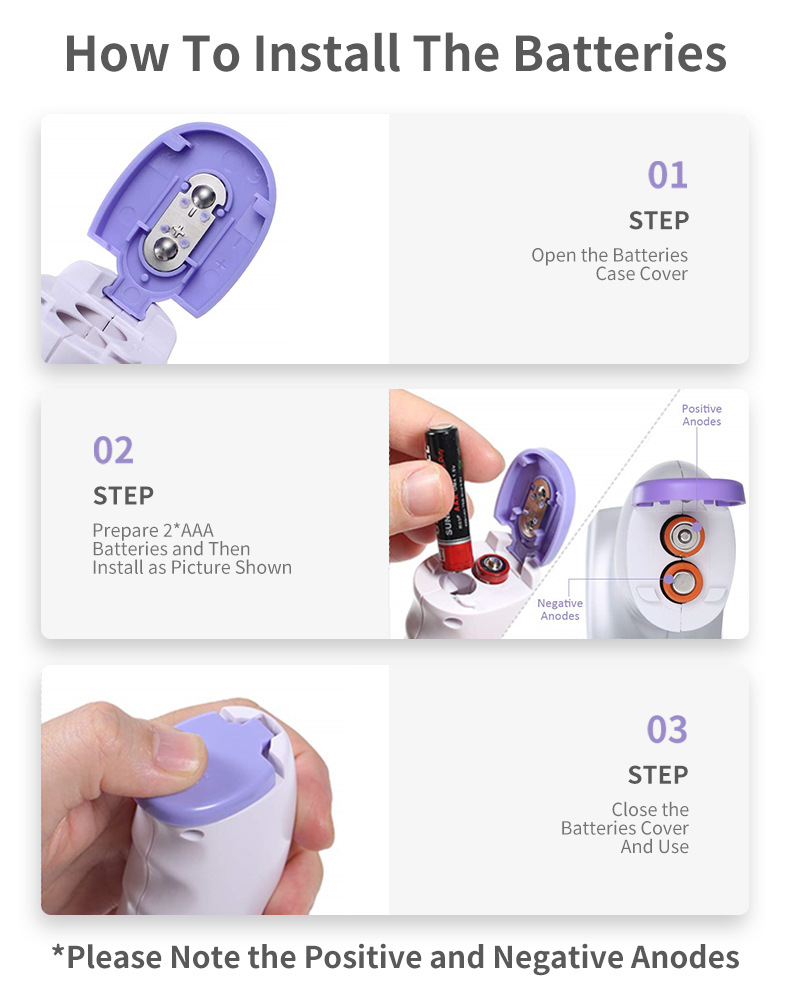 How To Install The Batteries

01
STEP
Open the Batteries Case Cover

02
STEP
Prepare 2*AAA Batteries and Then Install as Picture Shown

Positive Anodes

Negative Anodes

03
STEP
Close the Batteries Cover And Use

*Please Note the Positive and Negative Anodes