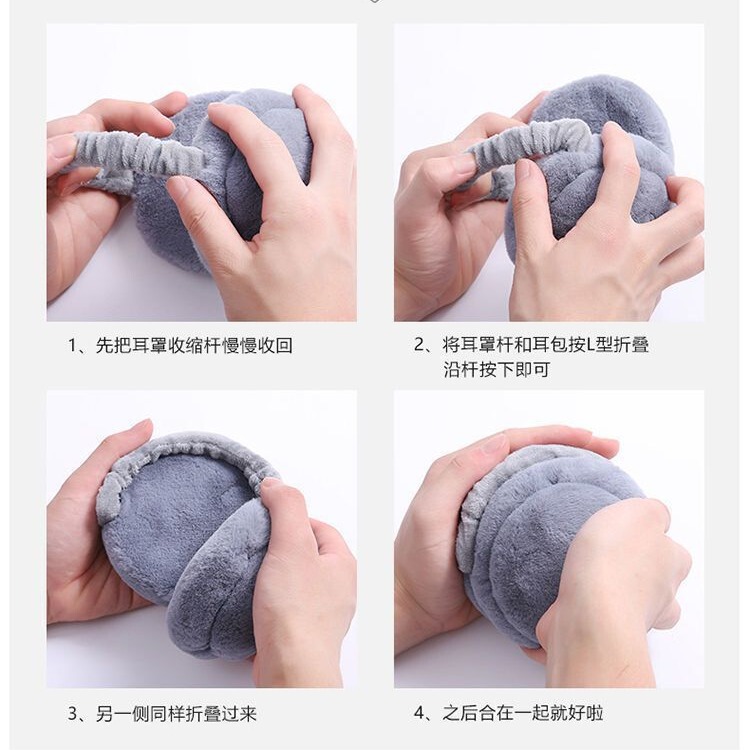 1、先把耳罩收缩杆慢慢收回

2、将耳罩杆和耳包按L型折叠沿杆按下即可

3、另一侧同样折叠过来

4、之后合在一起就好啦