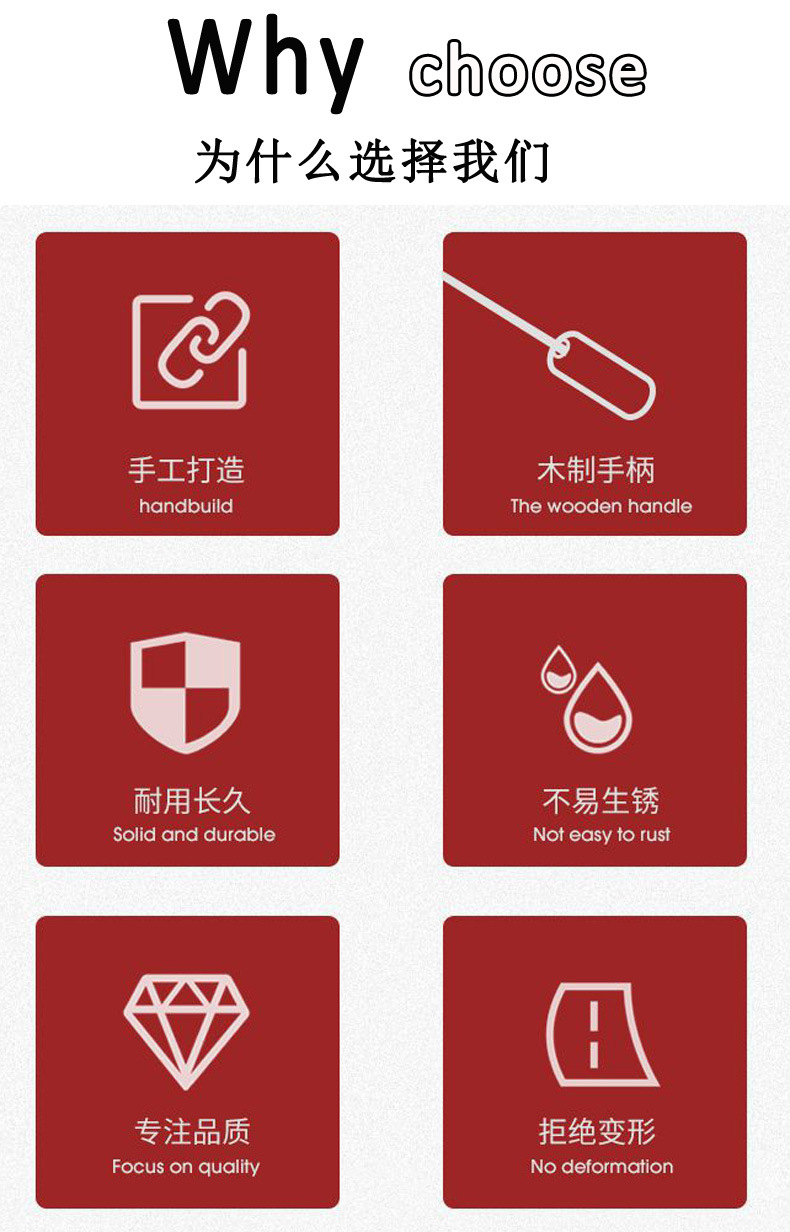 Why choose

为什么选择我们

手工打造
handbuild

木制手柄
The wooden handle

耐用长久
Solid and durable

不易生锈
Not easy to rust

专注品质
Focus on quality

拒绝变形
No deformation