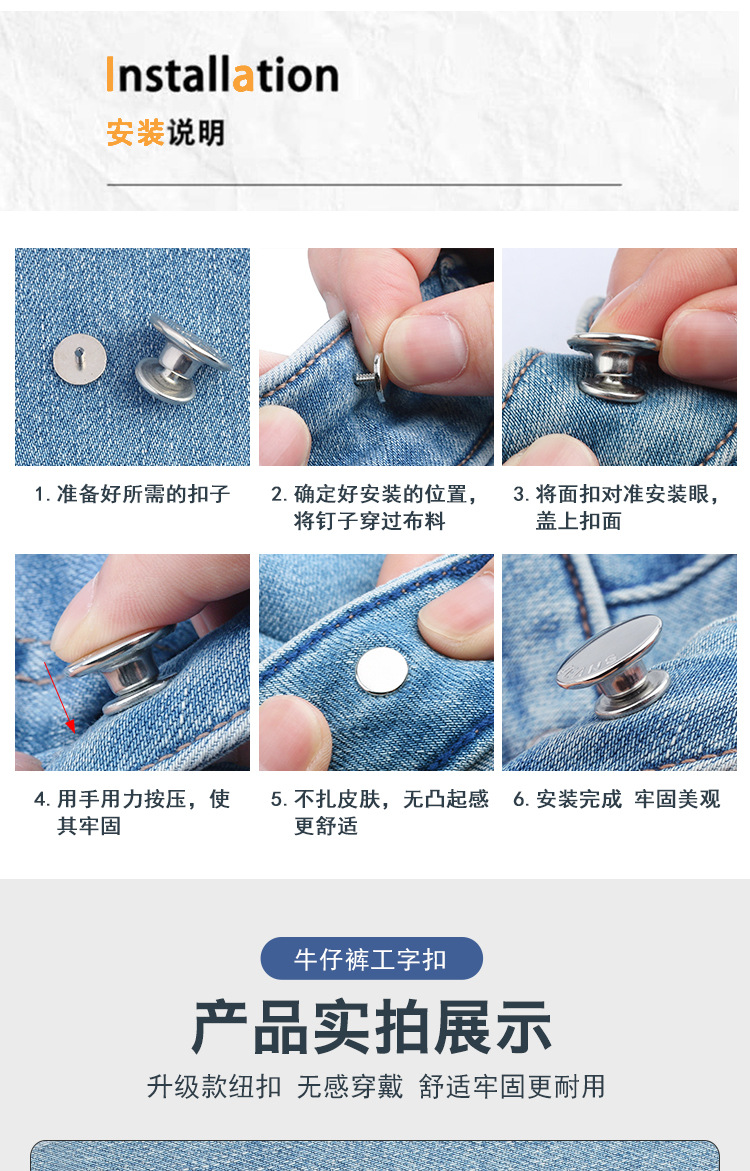 Installation
安装说明

1. 准备好所需的扣子

2. 确定好安装的位置，将钉子穿过布料

3. 将面扣对准安装眼，盖上扣面

4. 用手用力按压，使其牢固

5. 不扎皮肤，无凸起感更舒适

6. 安装完成 牢固美观

牛仔裤工字扣

产品实拍展示

升级款纽扣 无感穿戴 舒适牢固更耐用