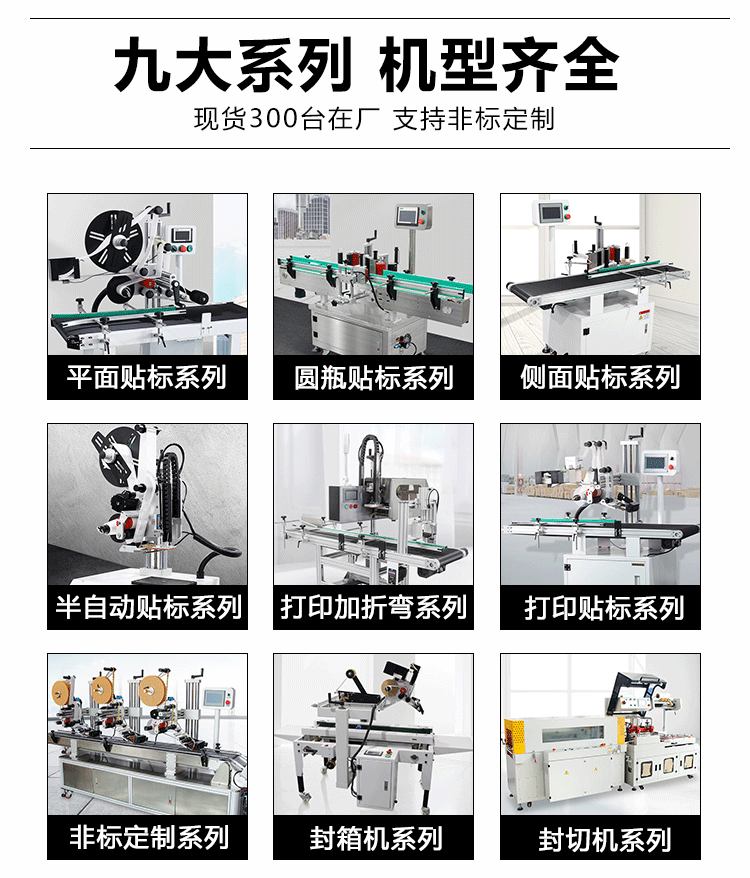 九大系列 机型齐全

现货300台在厂 支持非标定制

平面贴标系列

圆瓶贴标系列

侧面贴标系列

半自动贴标系列

打印加折弯系列

打印贴标系列

非标定制系列

封箱机系列

封切机系列