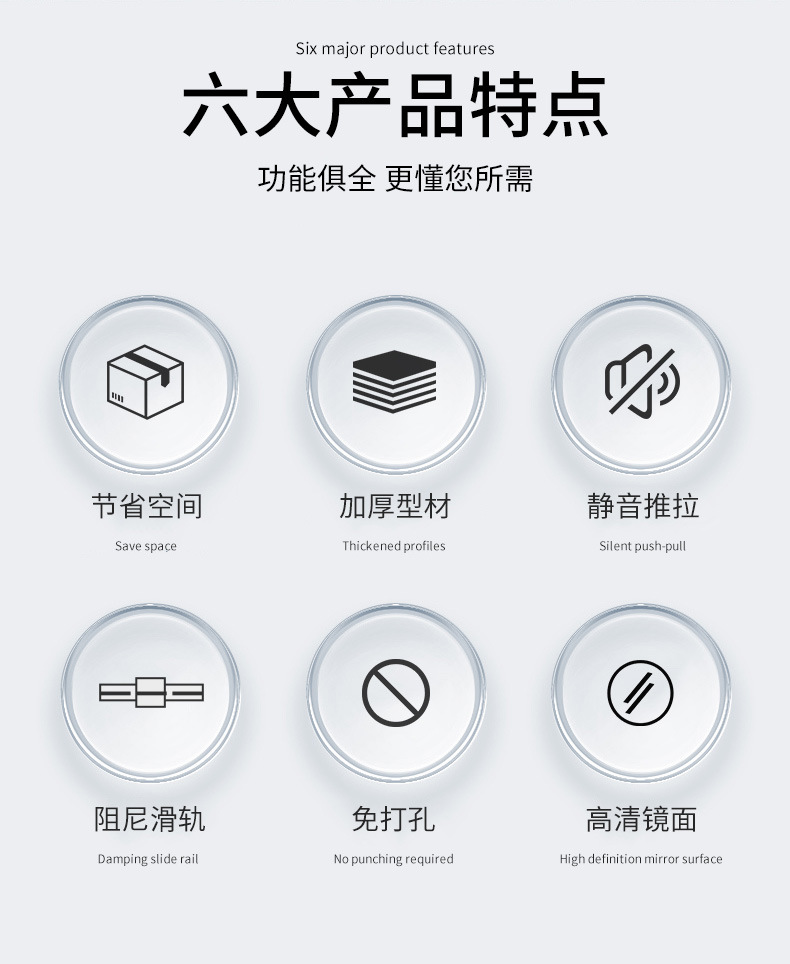 Six major product features

六大产品特点

功能俱全 更懂您所需

节省空间

Save space

加厚型材

Thickened profiles

静音推拉

Silent push-pull

阻尼滑轨

Damping slide rail

免打孔

No punching required

高清镜面

High definition mirror surface