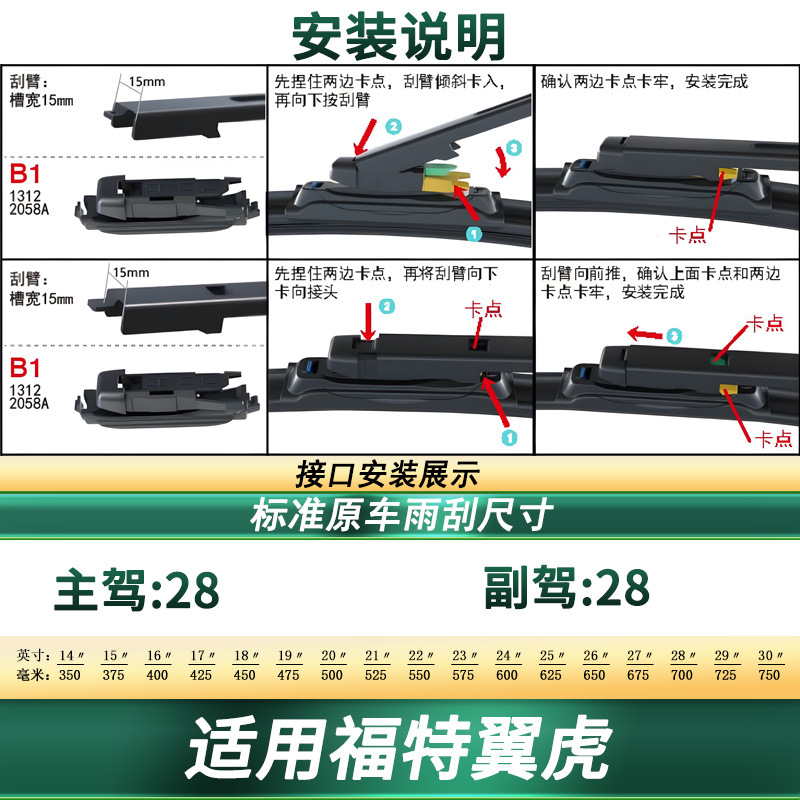 安装说明

刮臂：
槽宽15㎜

15mm

B1
1312
2058A

先捏住两边卡点，刮臂倾斜卡入，再向下按刮臂

2

3

1

确认两边卡点卡牢，安装完成

卡点

刮臂：
槽宽15㎜

15mm

B1
1312
2058A

先捏住两边卡点，再将刮臂向下卡向接头

2

卡点

1

刮臂向前推，确认上面卡点和两边卡点卡牢，安装完成

3

卡点

卡点

接口安装展示

标准原车雨刮尺寸

主驾:28

副驾:28

| 英寸: | 14″ | 15″ | 16″ | 17″ | 18″ | 19″ | 20″ | 21″ | 22″ | 23″ | 24″ | 25″ | 26″ | 27″ | 28″ | 29″ | 30″ |
|---|---|---|---|---|---|---|---|---|---|---|---|---|---|---|---|---|---|
| 毫米: | 350 | 375 | 400 | 425 | 450 | 475 | 500 | 525 | 550 | 575 | 600 | 625 | 650 | 675 | 700 | 725 | 750 |

适用福特翼虎