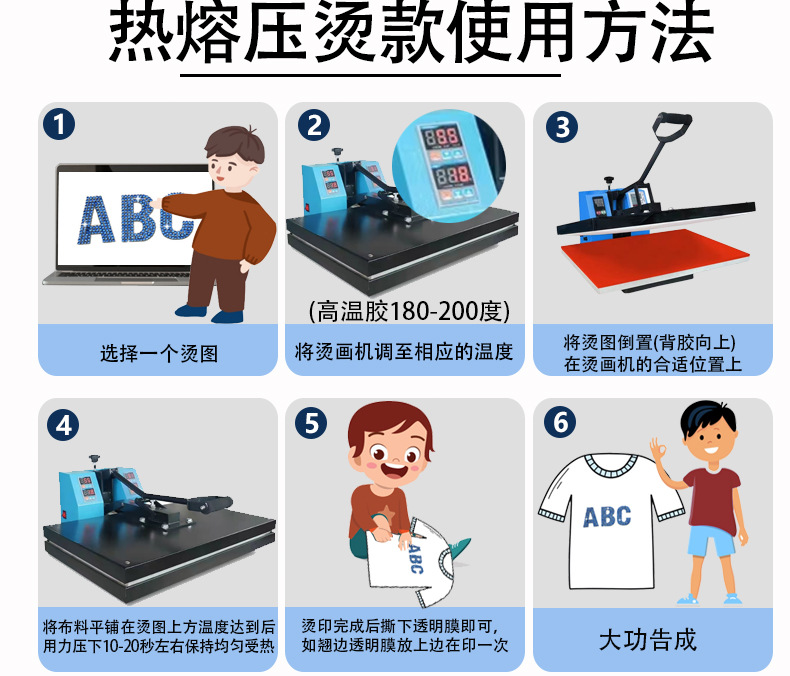 热熔压烫款使用方法

1
ABC
选择一个烫图

2
888
888
(高温胶180-200度)
将烫画机调至相应的温度

3
将烫图倒置(背胶向上)
在烫画机的合适位置上

4
将布料平铺在烫图上方温度达到后
用力压下10-20秒左右保持均匀受热

5
ABC
烫印完成后撕下透明膜即可,
如翘边透明膜放上边在印一次

6
ABC
大功告成