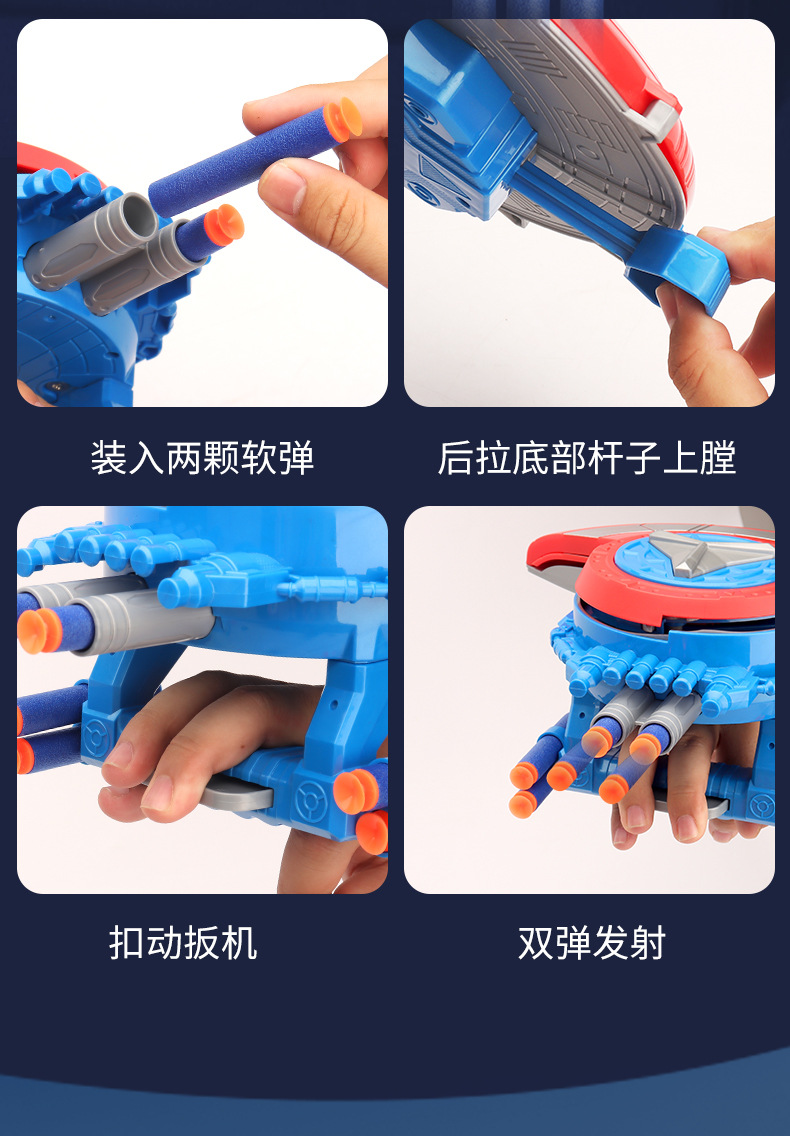 装入两颗软弹

后拉底部杆子上膛

扣动扳机

双弹发射