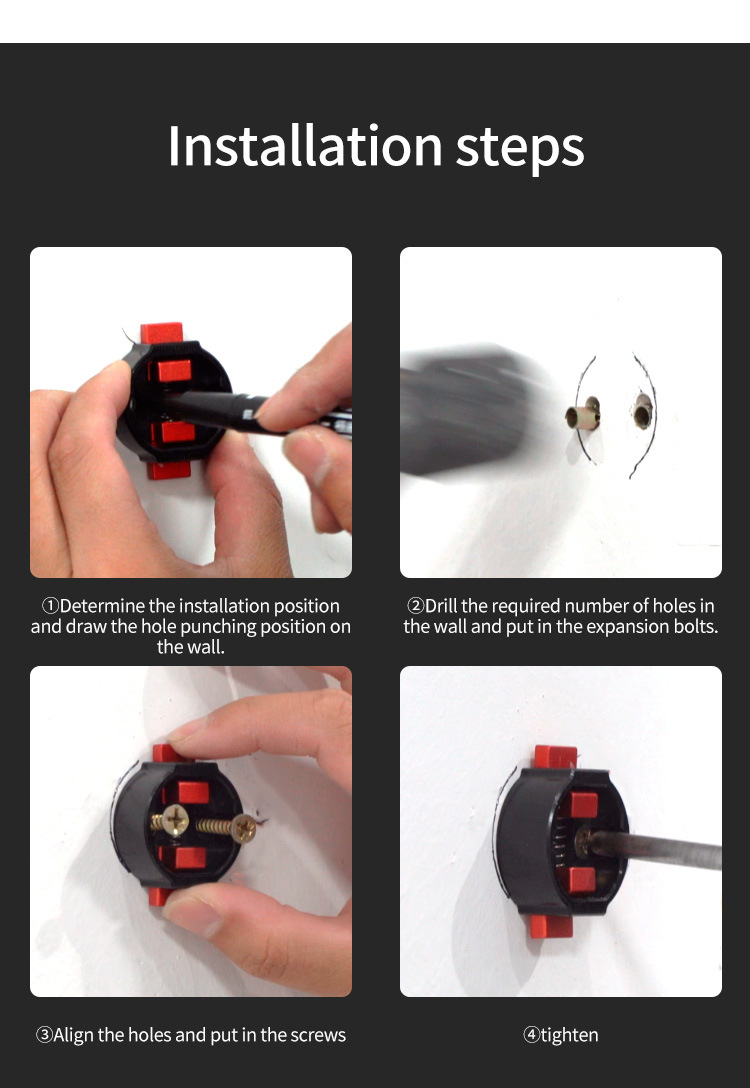 Installation steps

①Determine the installation position and draw the hole punching position on the wall.

②Drill the required number of holes in the wall and put in the expansion bolts.

③Align the holes and put in the screws

④tighten