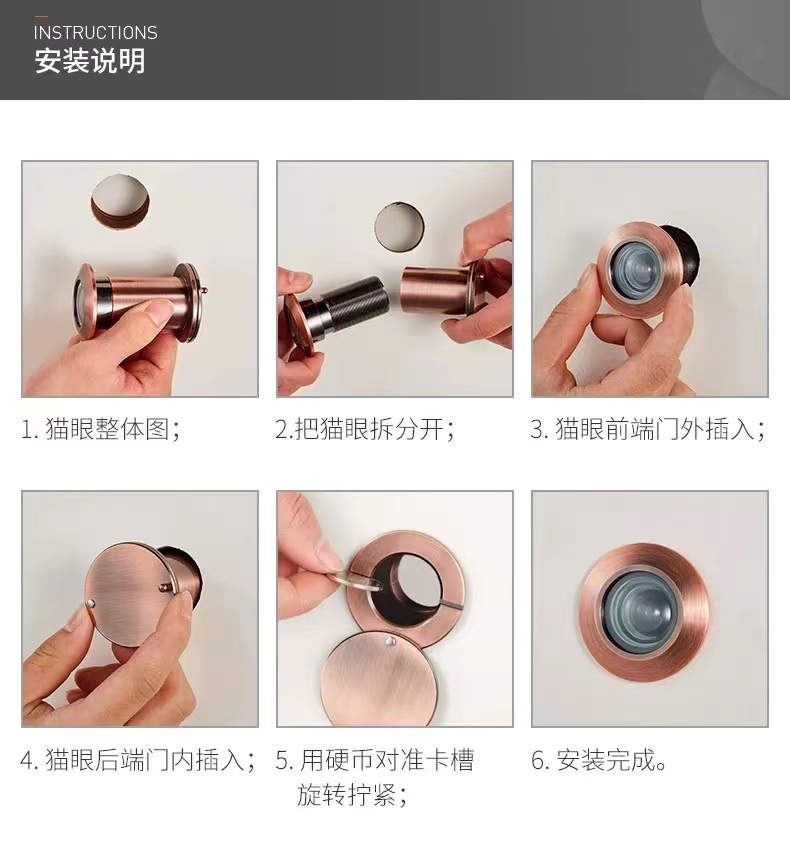 INSTRUCTIONS
安装说明

1. 猫眼整体图；

2.把猫眼拆分开；

3. 猫眼前端门外插入；

4. 猫眼后端门内插入；

5. 用硬币对准卡槽旋转拧紧；

6. 安装完成。