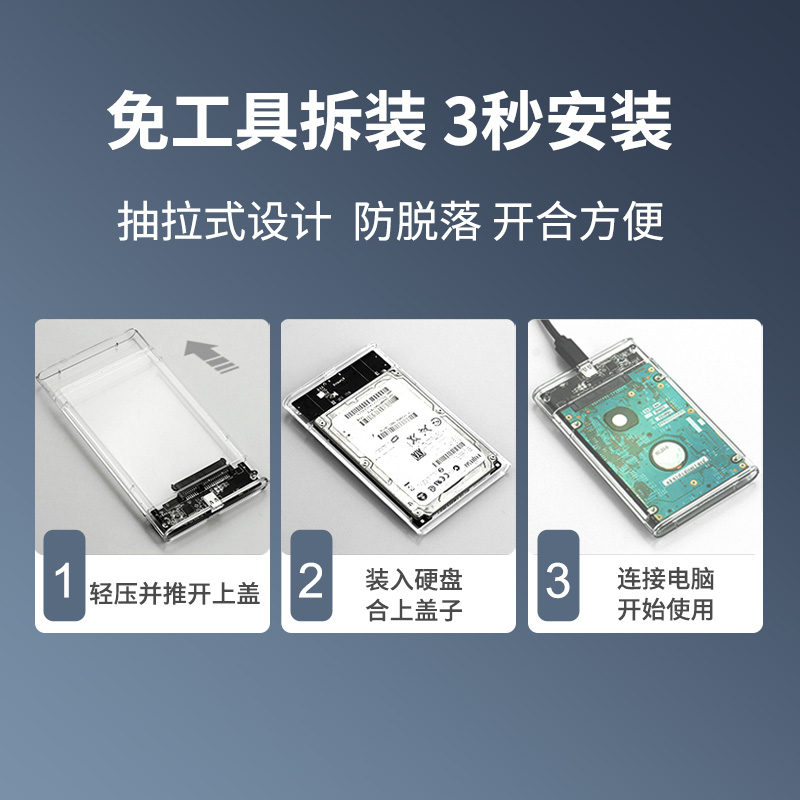 免工具拆装 3秒安装

抽拉式设计 防脱落 开合方便

1 轻压并推开上盖

2 装入硬盘 合上盖子

3 连接电脑 开始使用