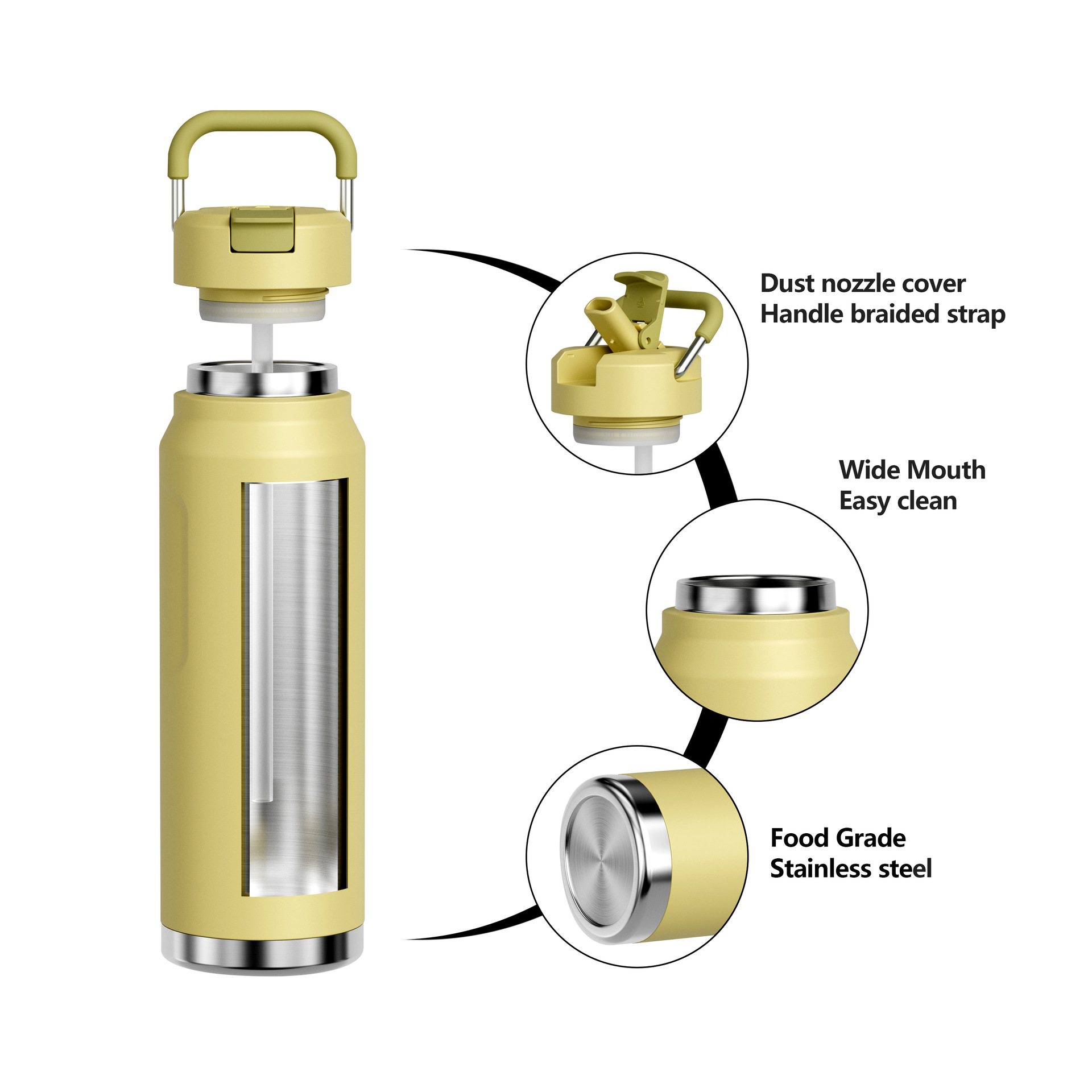 Dust nozzle cover
Handle braided strap

Wide Mouth
Easy clean

Food Grade
Stainless steel