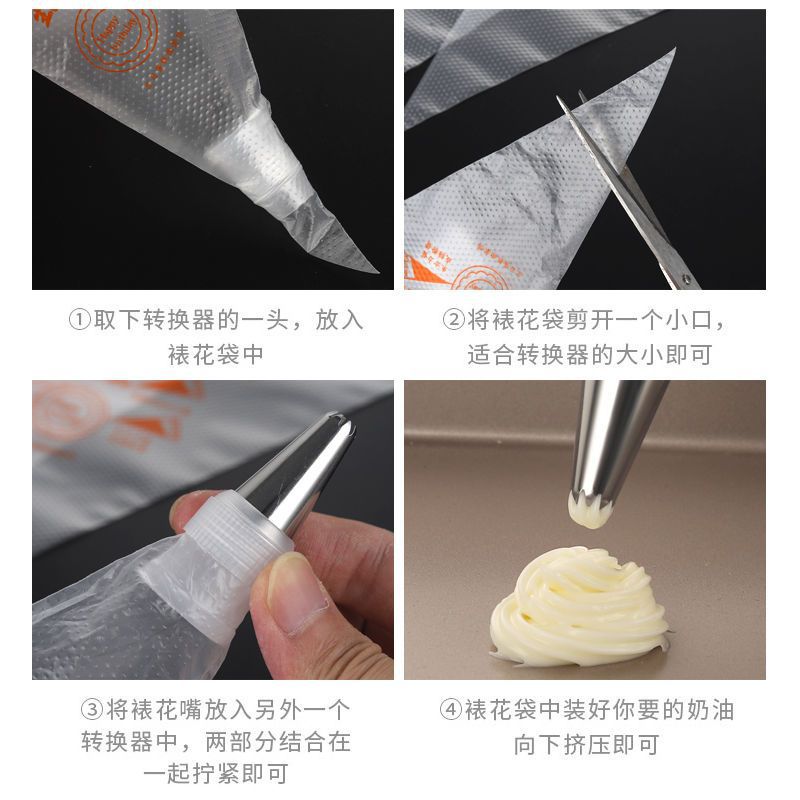 ①取下转换器的一头，放入裱花袋中

②将裱花袋剪开一个小口，适合转换器的大小即可

③将裱花嘴放入另外一个转换器中，两部分结合在一起拧紧即可

④裱花袋中装好你要的奶油向下挤压即可