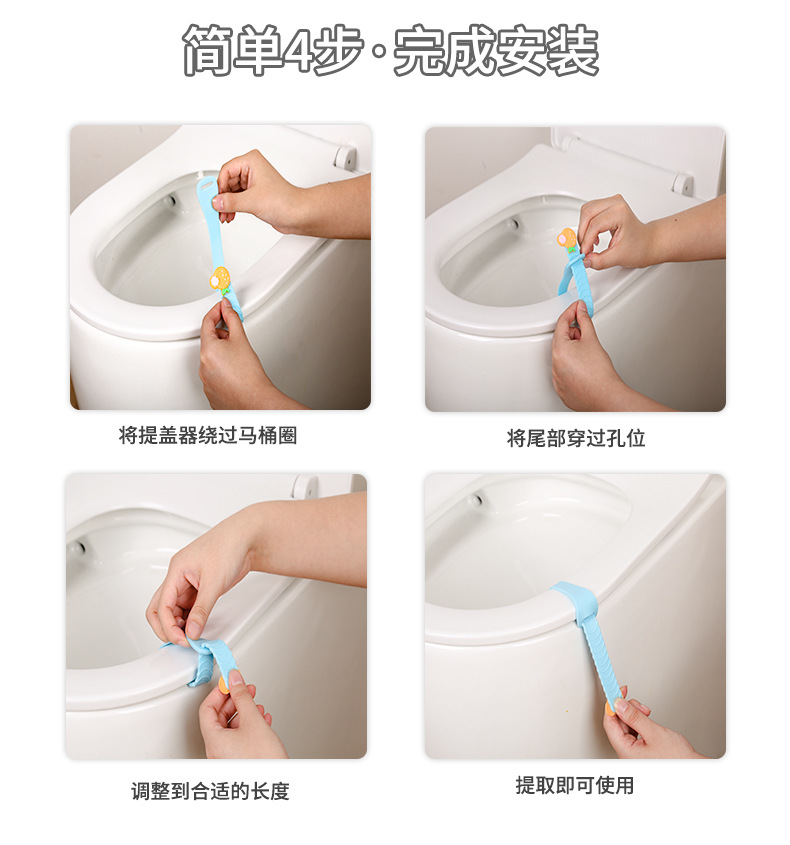 简单4步·完成安装

将提盖器绕过马桶圈

将尾部穿过孔位

调整到合适的长度

提取即可使用