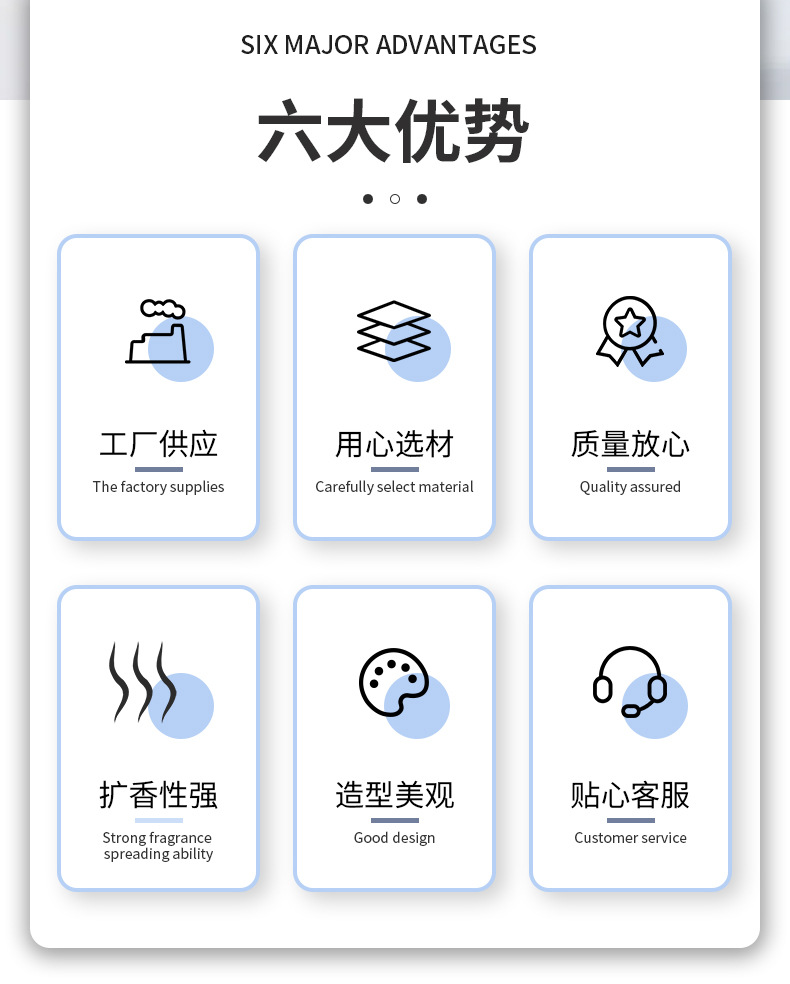 SIX MAJOR ADVANTAGES

六大优势

工厂供应
The factory supplies

用心选材
Carefully select material

质量放心
Quality assured

扩香性强
Strong fragrance spreading ability

造型美观
Good design

贴心客服
Customer service