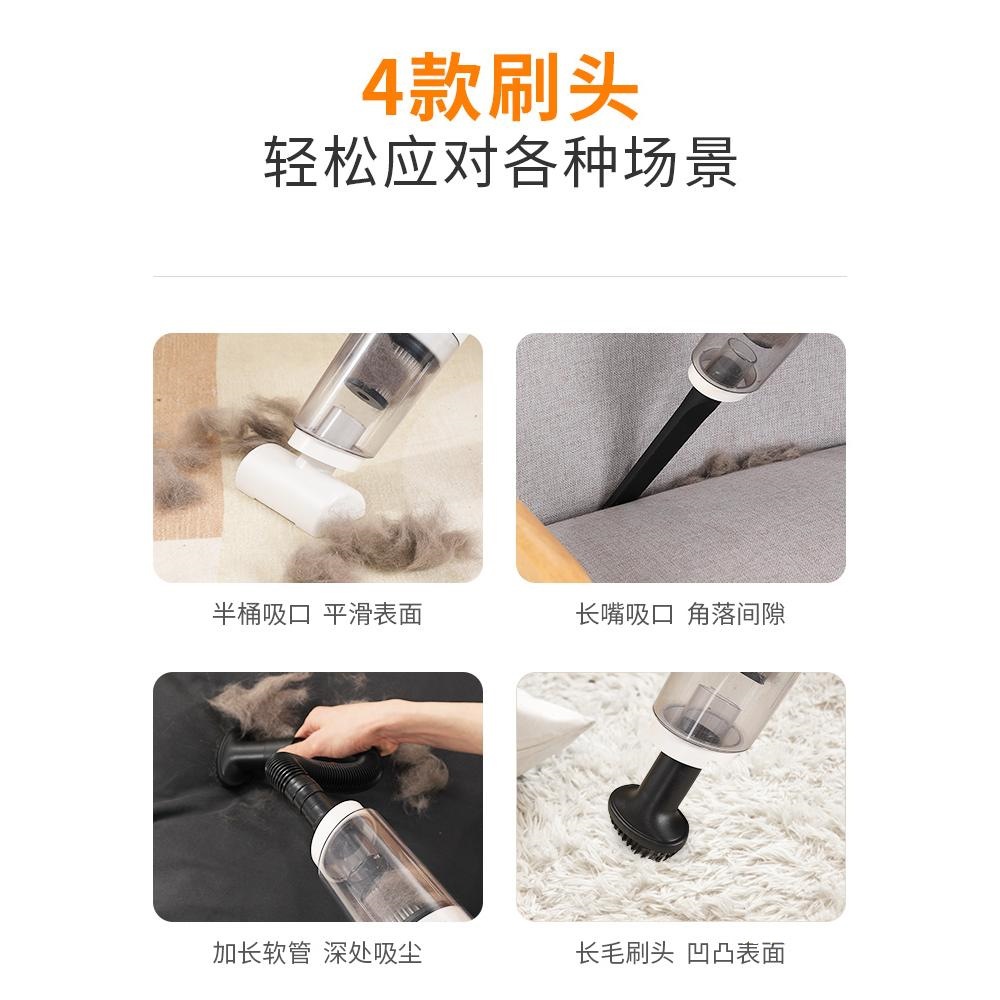 4款刷头
轻松应对各种场景

半桶吸口 平滑表面

长嘴吸口 角落间隙

加长软管 深处吸尘

长毛刷头 凹凸表面