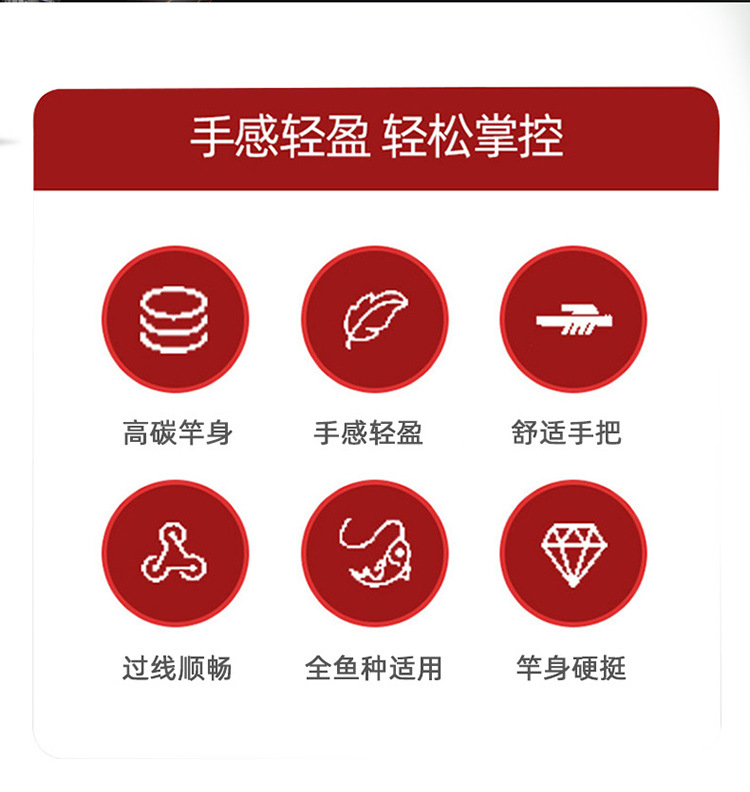 手感轻盈 轻松掌控

高碳竿身

手感轻盈

舒适手把

过线顺畅

全鱼种适用

竿身硬挺