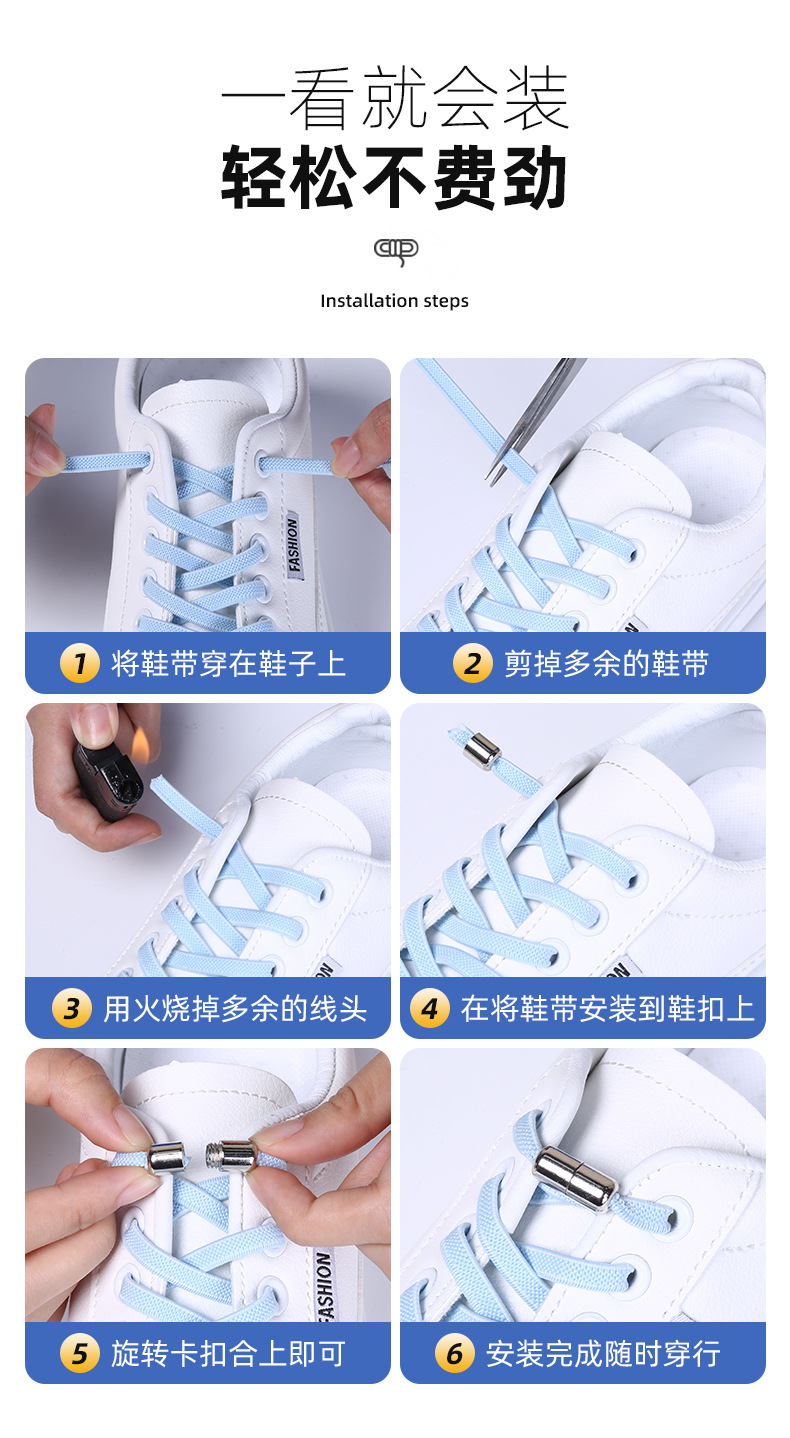 一看就会装
轻松不费劲

Installation steps

FASHION

1 将鞋带穿在鞋子上

2 剪掉多余的鞋带

3 用火烧掉多余的线头

4 在将鞋带安装到鞋扣上

FASHION

5 旋转卡扣合上即可

6 安装完成随时穿行