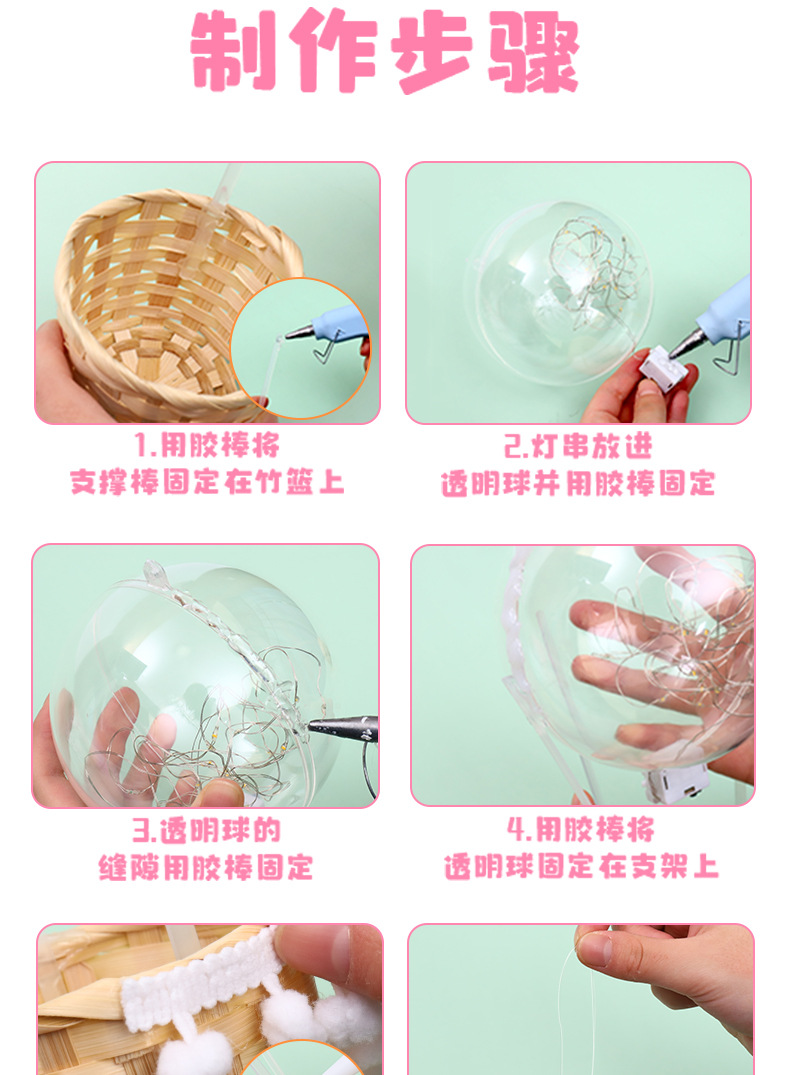 制作步骤

1.用胶棒将
支撑棒固定在竹篮上

2.灯串放进
透明球并用胶棒固定

3.透明球的
缝隙用胶棒固定

4.用胶棒将
透明球固定在支架上