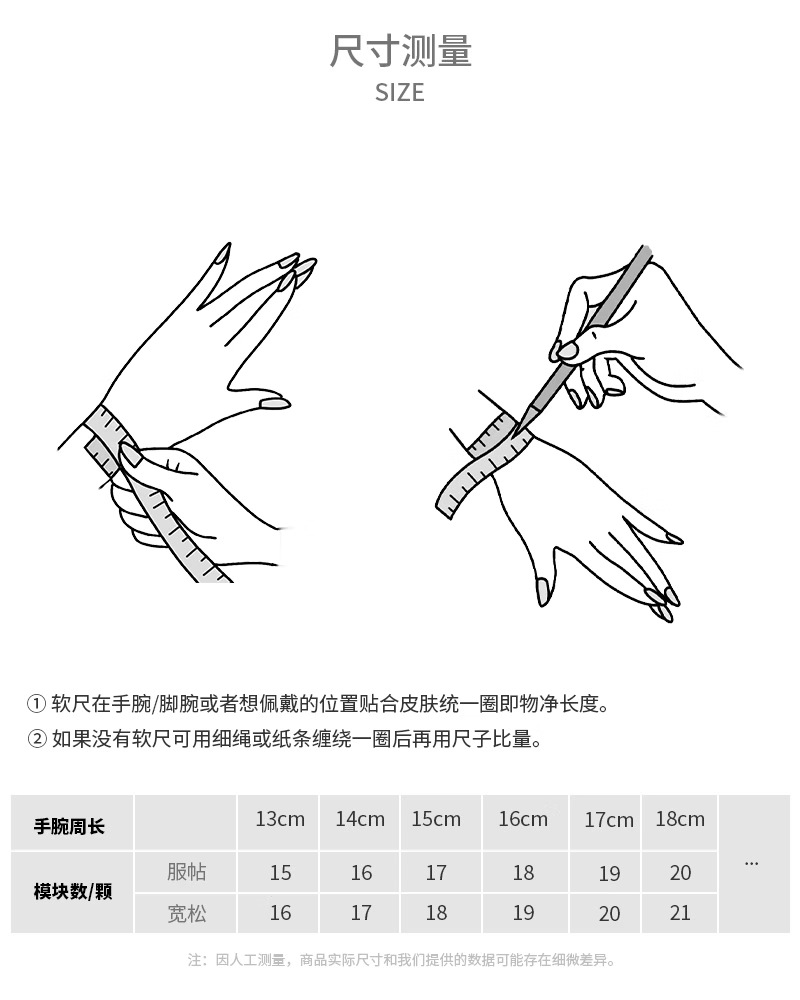 尺寸测量
SIZE

① 软尺在手腕/脚腕或者想佩戴的位置贴合皮肤统一圈即物净长度。

② 如果没有软尺可用细绳或纸条缠绕一圈后再用尺子比量。

| 手腕周长 | | 13cm | 14cm | 15cm | 16cm | 17cm | 18cm | |
|---|---|---|---|---|---|---|---|---|
| 模块数/颗 | 服帖 | 15 | 16 | 17 | 18 | 19 | 20 | ... |
| | 宽松 | 16 | 17 | 18 | 19 | 20 | 21 | |

注：因人工测量，商品实际尺寸和我们提供的数据可能存在细微差异。