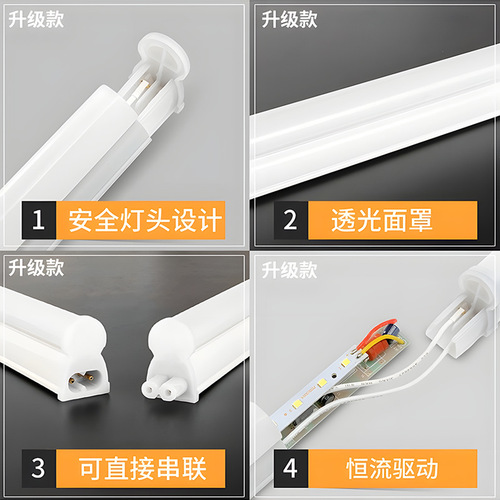 升级款

1 安全灯头设计

升级款

2 透光面罩

升级款

3 可直接串联

升级款

4 恒流驱动