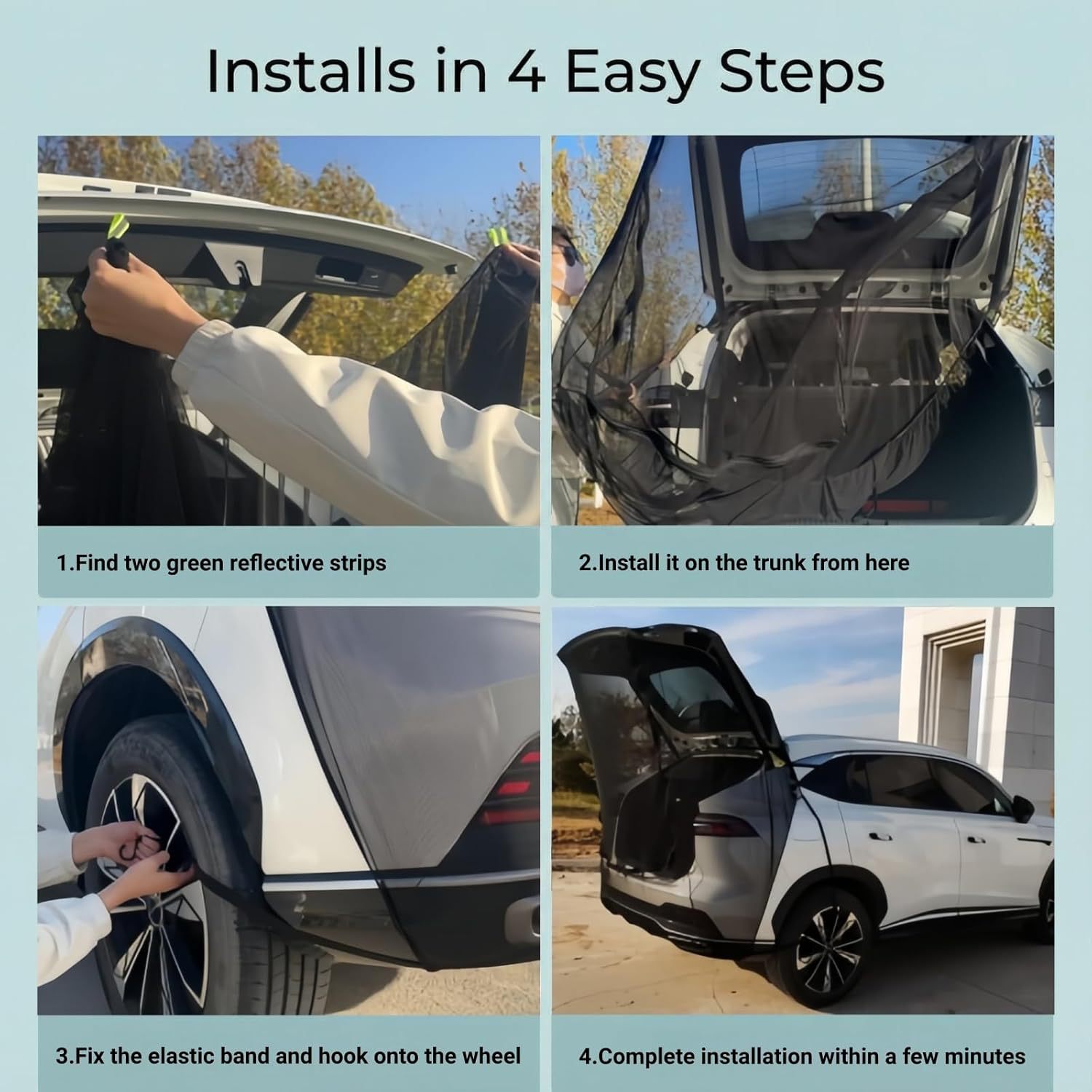 Installs in 4 Easy Steps

1.Find two green reflective strips

2.Install it on the trunk from here

3.Fix the elastic band and hook onto the wheel

4.Complete installation within a few minutes