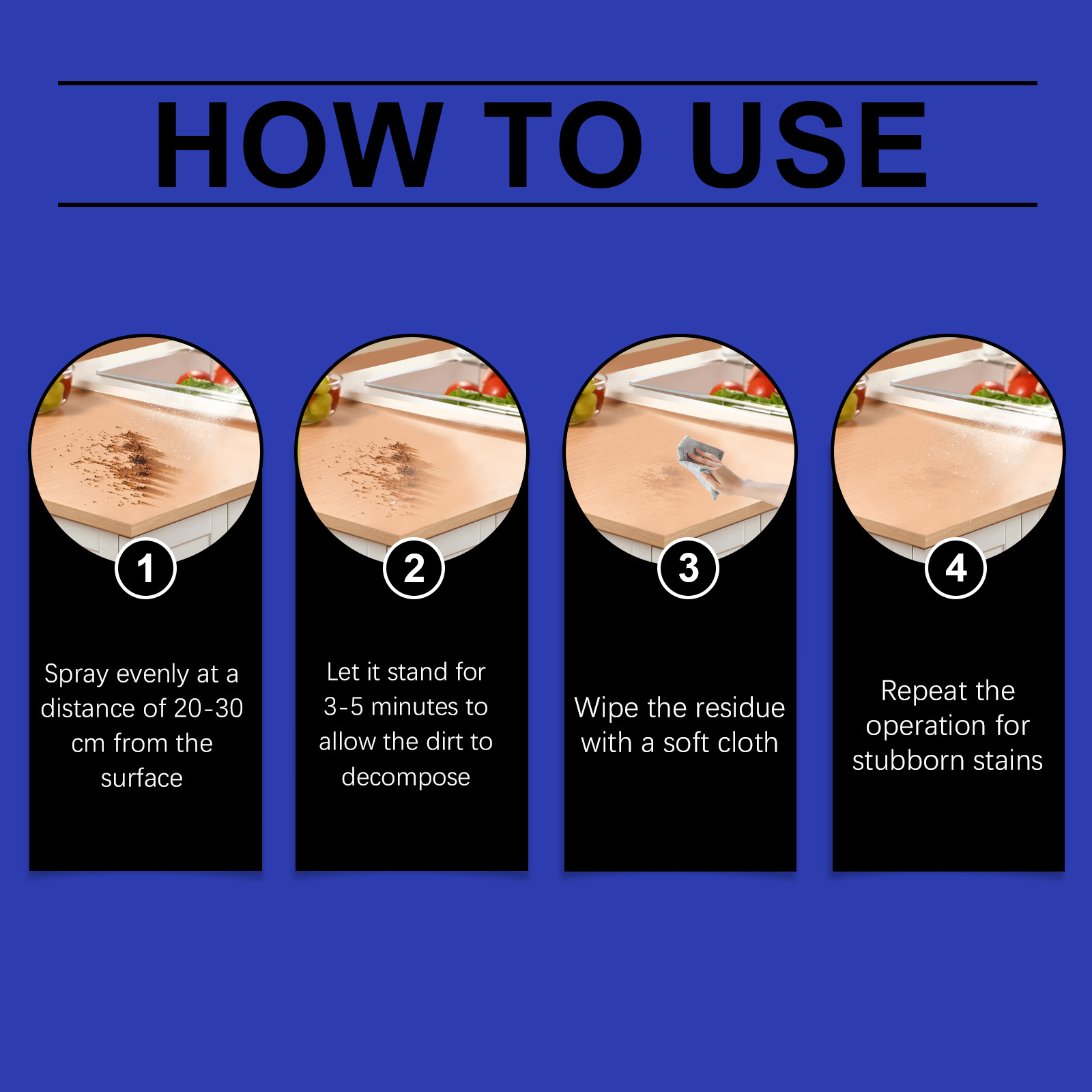 HOW TO USE

1

Spray evenly at a distance of 20-30 cm from the surface

2

Let it stand for 3-5 minutes to allow the dirt to decompose

3

Wipe the residue with a soft cloth

4

Repeat the operation for stubborn stains