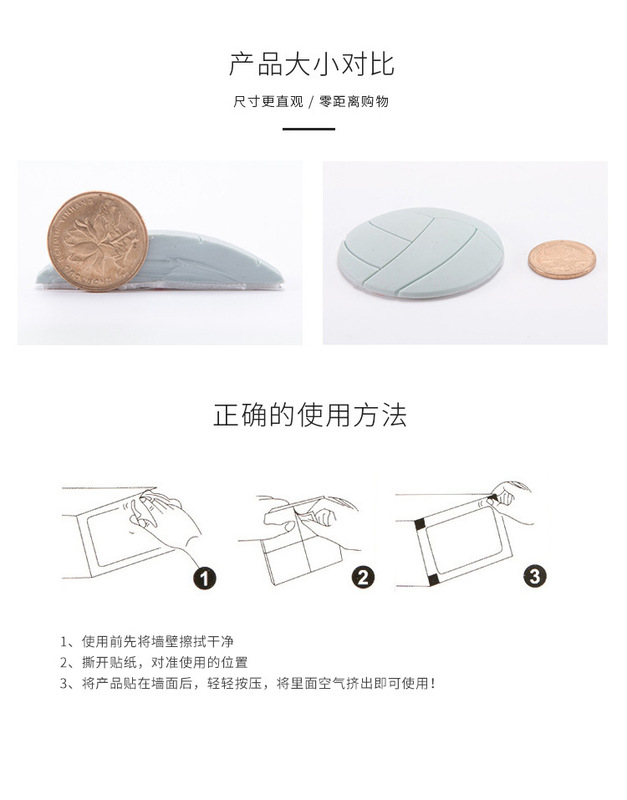 产品大小对比

尺寸更直观 / 零距离购物

正确的使用方法

1

2

3

1、使用前先将墙壁擦拭干净
2、撕开贴纸，对准使用的位置
3、将产品贴在墙面后，轻轻按压，将里面空气挤出即可使用！