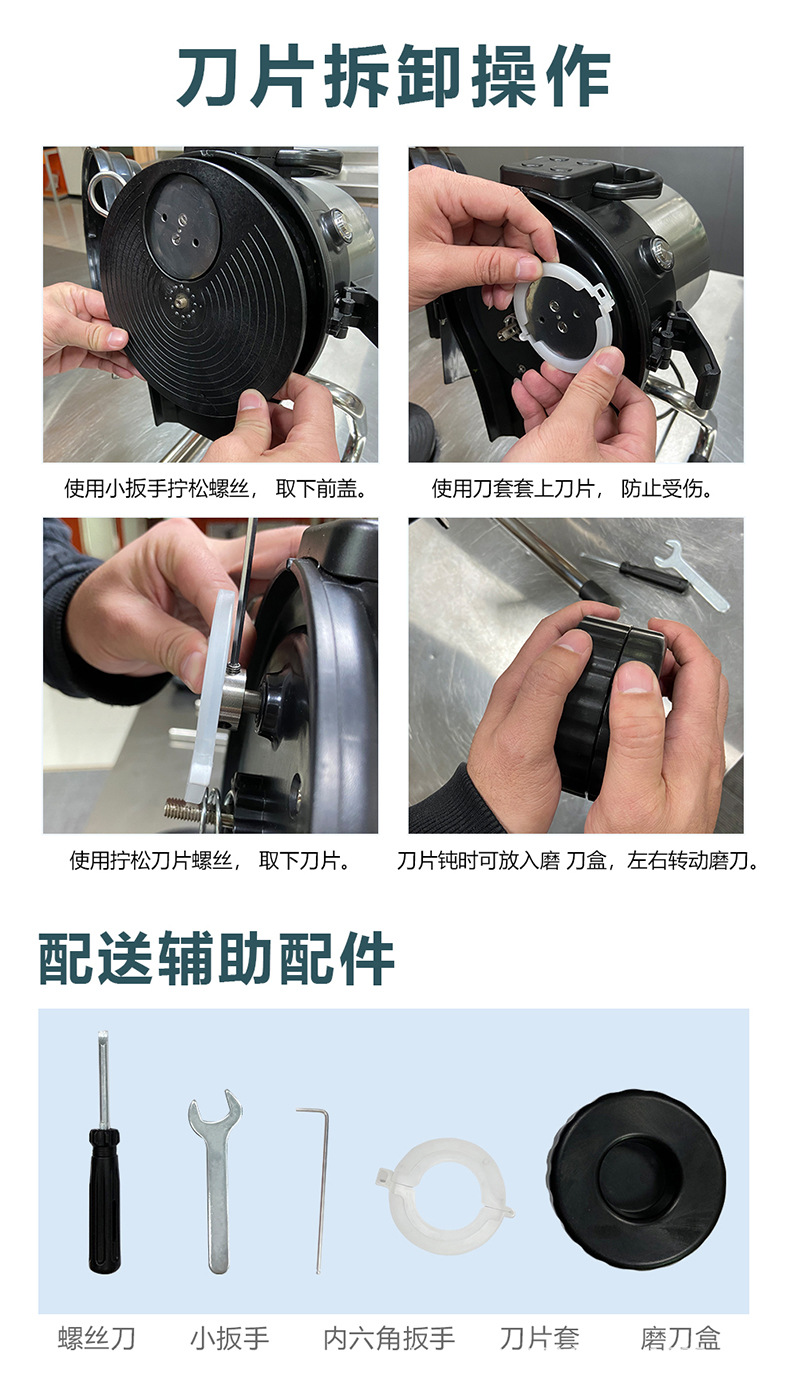 刀片拆卸操作

使用小扳手拧松螺丝， 取下前盖。

使用刀套套上刀片， 防止受伤。

使用拧松刀片螺丝， 取下刀片。

刀片钝时可放入磨 刀盒，左右转动磨刀。

配送辅助配件

螺丝刀

小扳手

内六角扳手

刀片套

磨刀盒