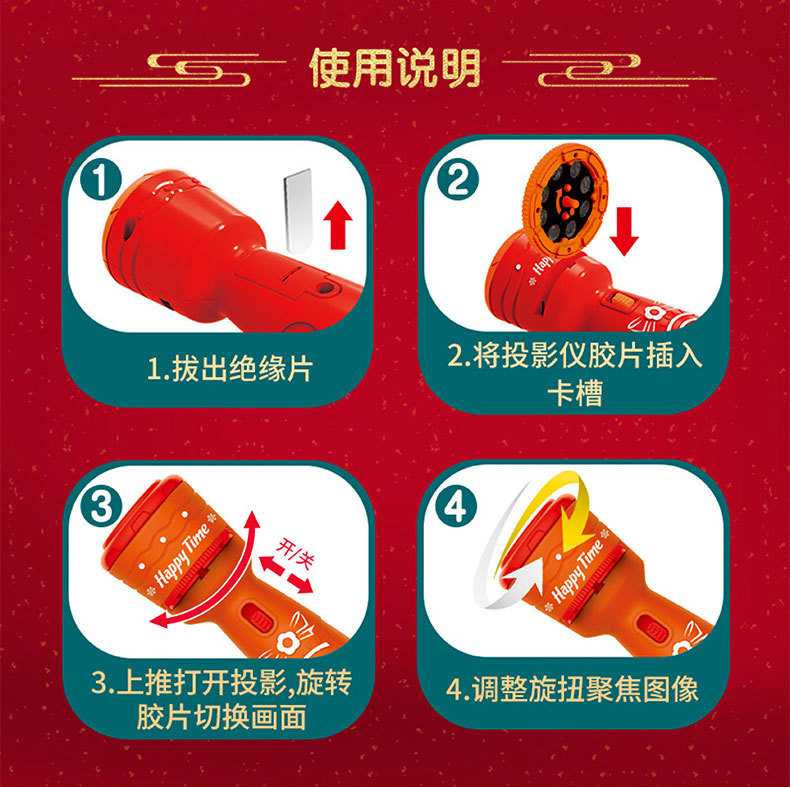 使用说明

1

1.拔出绝缘片

2

Happ

2.将投影仪胶片插入卡槽

3

Happy Time

开/关

3.上推打开投影,旋转胶片切换画面

4

Happy Time

4.调整旋扭聚焦图像