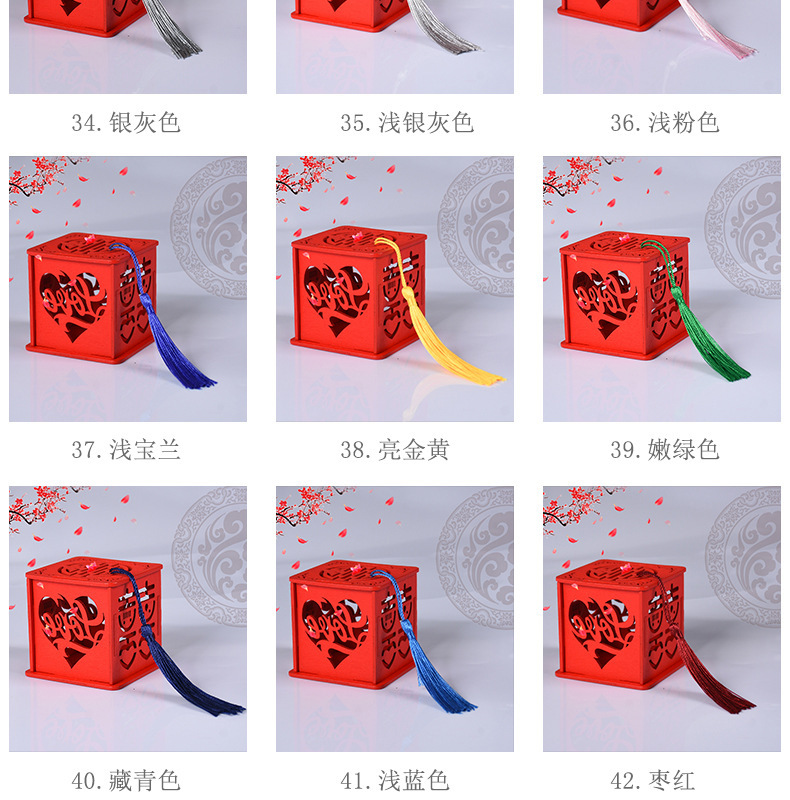 34. 银灰色

35. 浅银灰色

36. 浅粉色

37. 浅宝兰

38. 亮金黄

39. 嫩绿色

40. 藏青色

41. 浅蓝色

42. 枣红