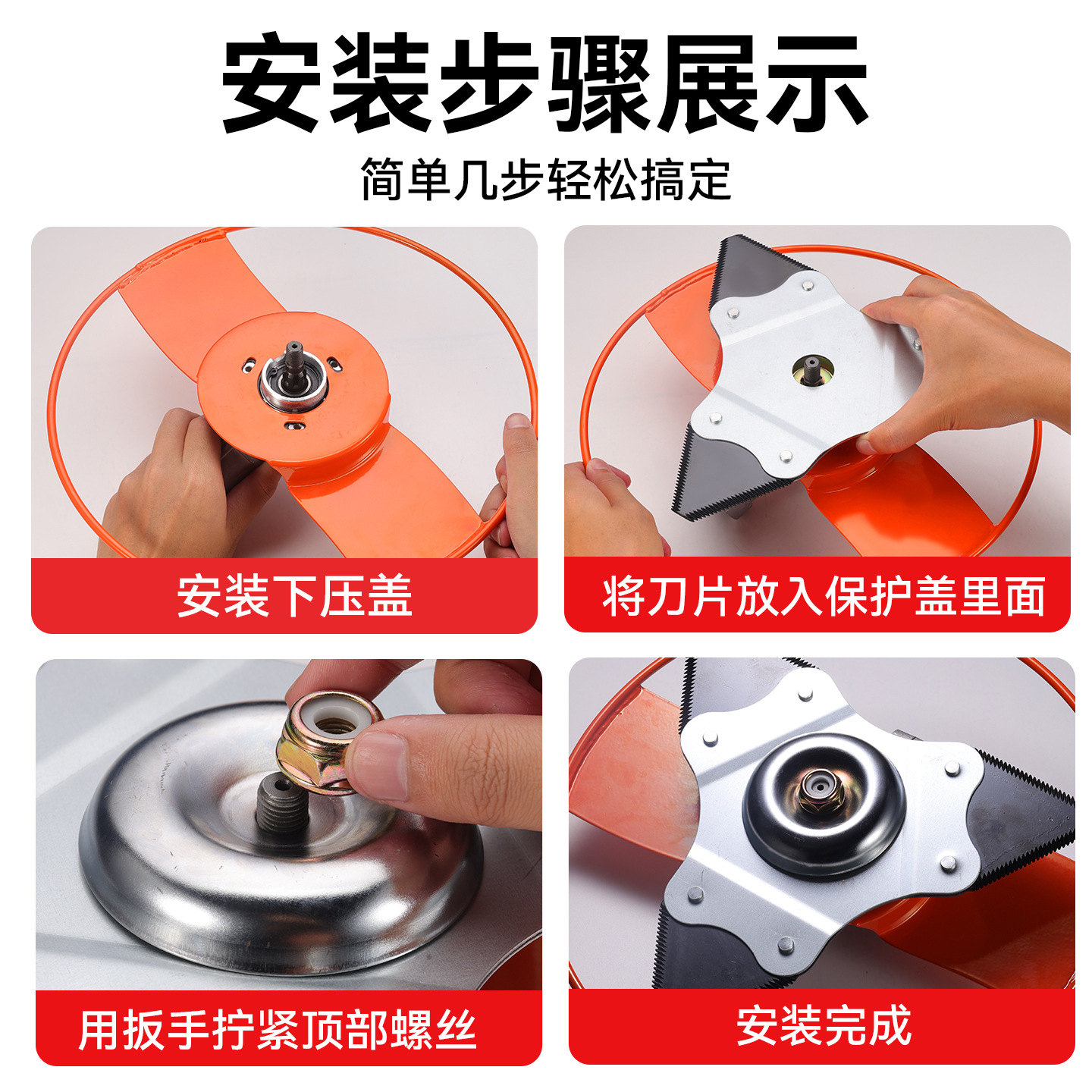 安装步骤展示

简单几步轻松搞定

安装下压盖

将刀片放入保护盖里面

用扳手拧紧顶部螺丝

安装完成