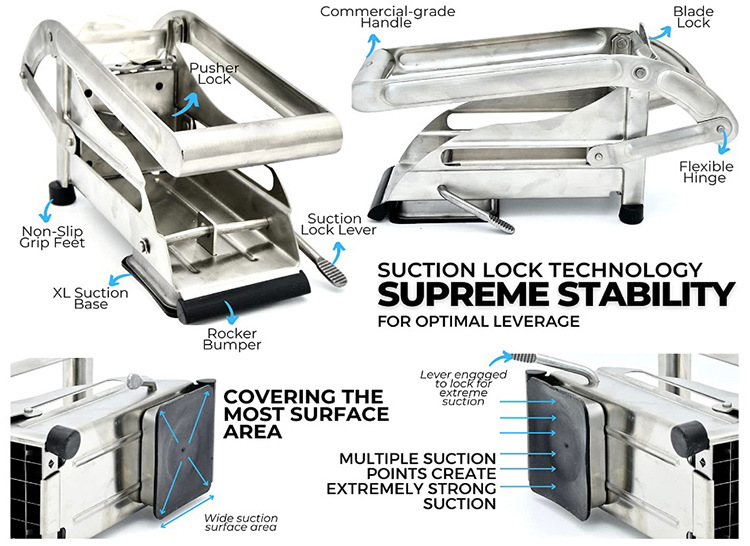 Pusher Lock

Non-Slip Grip Feet

XL Suction Base

Rocker Bumper

Suction Lock Lever

Commercial-grade Handle

Blade Lock

Flexible Hinge

SUCTION LOCK TECHNOLOGY
SUPREME STABILITY
FOR OPTIMAL LEVERAGE

COVERING THE MOST SURFACE AREA

Wide suction surface area

Lever engaged to lock for extreme suction

MULTIPLE SUCTION POINTS CREATE EXTREMELY STRONG SUCTION