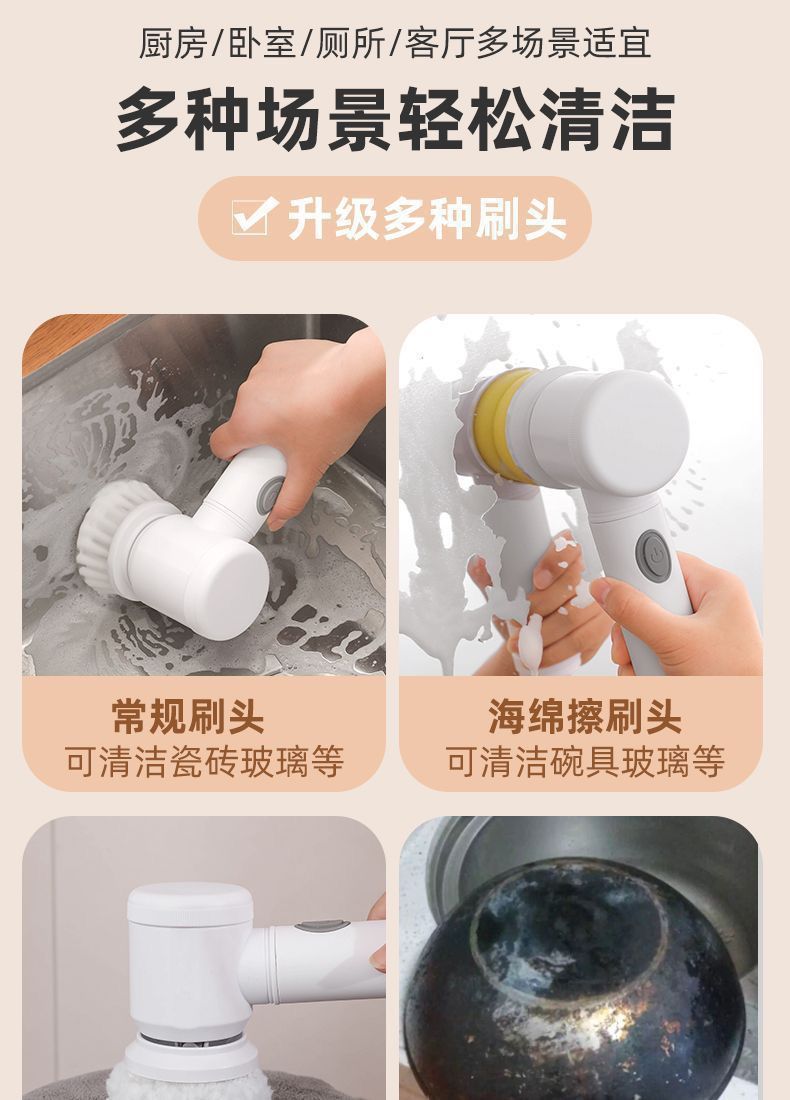 厨房/卧室/厕所/客厅多场景适宜

多种场景轻松清洁

升级多种刷头

常规刷头
可清洁瓷砖玻璃等

海绵擦刷头
可清洁碗具玻璃等