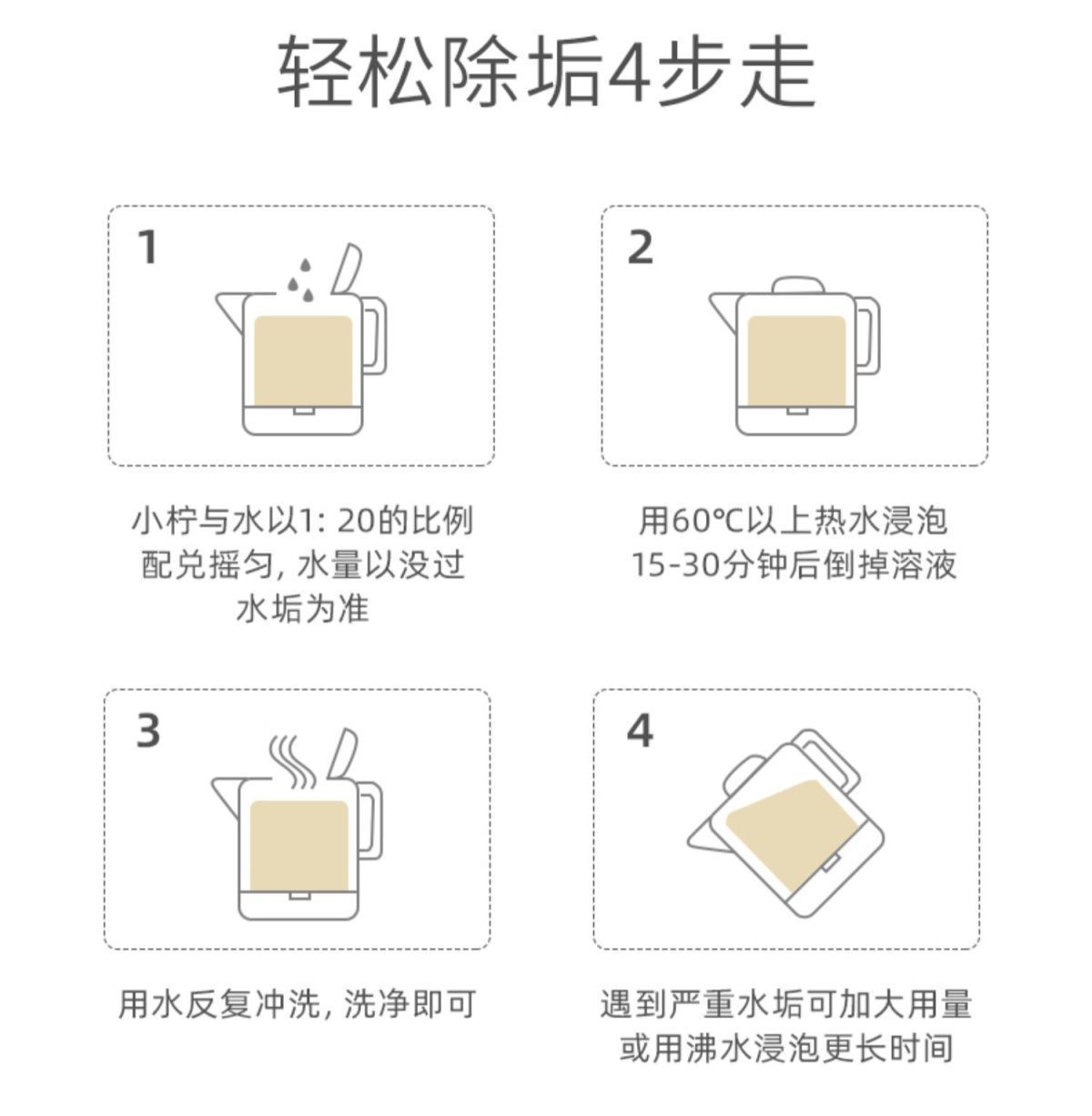 轻松除垢4步走

1

小柠与水以1: 20的比例配兑摇匀, 水量以没过水垢为准

2

用60℃以上热水浸泡15-30分钟后倒掉溶液

3

用水反复冲洗, 洗净即可

4

遇到严重水垢可加大用量或用沸水浸泡更长时间