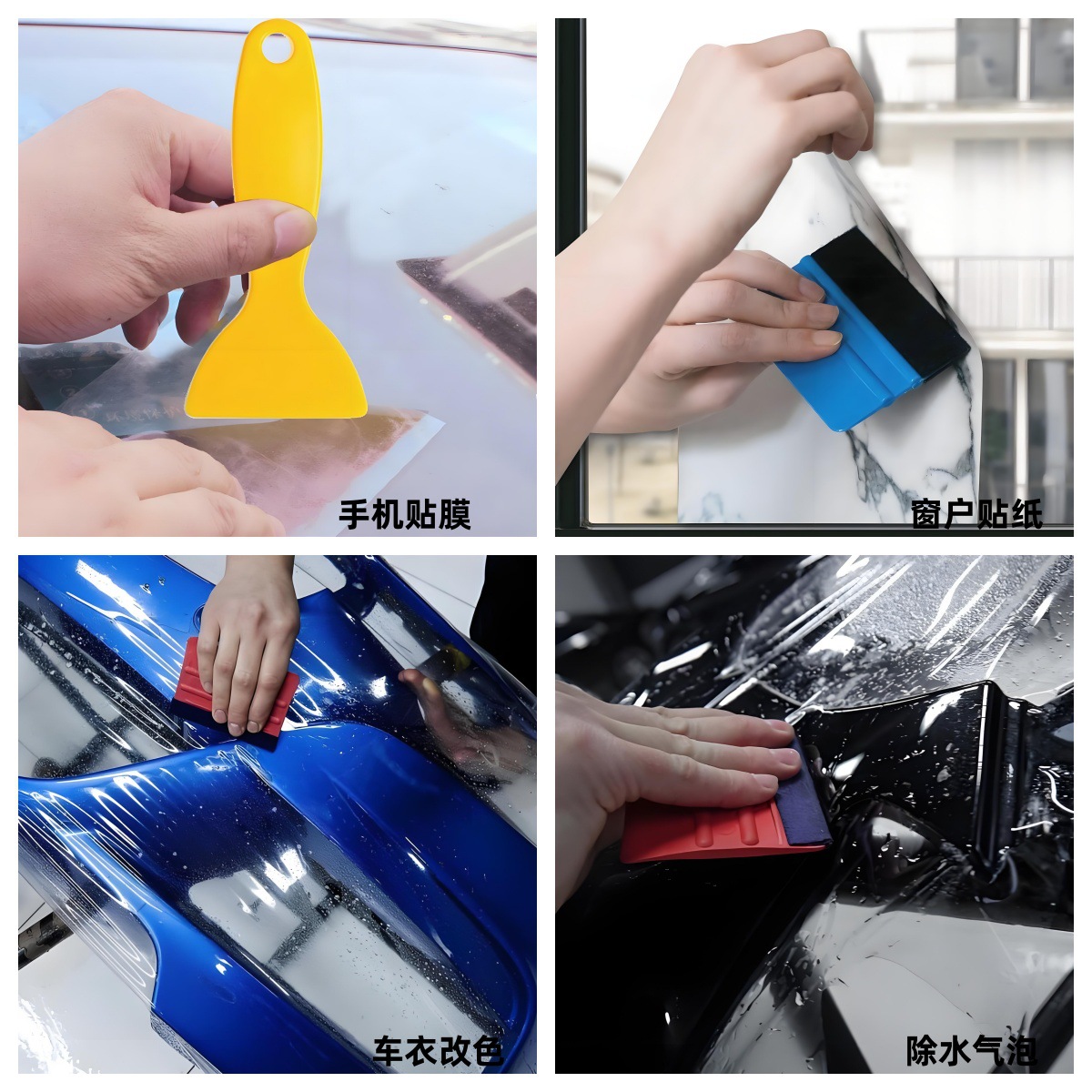 手机贴膜

窗户贴纸

车衣改色

除水气泡